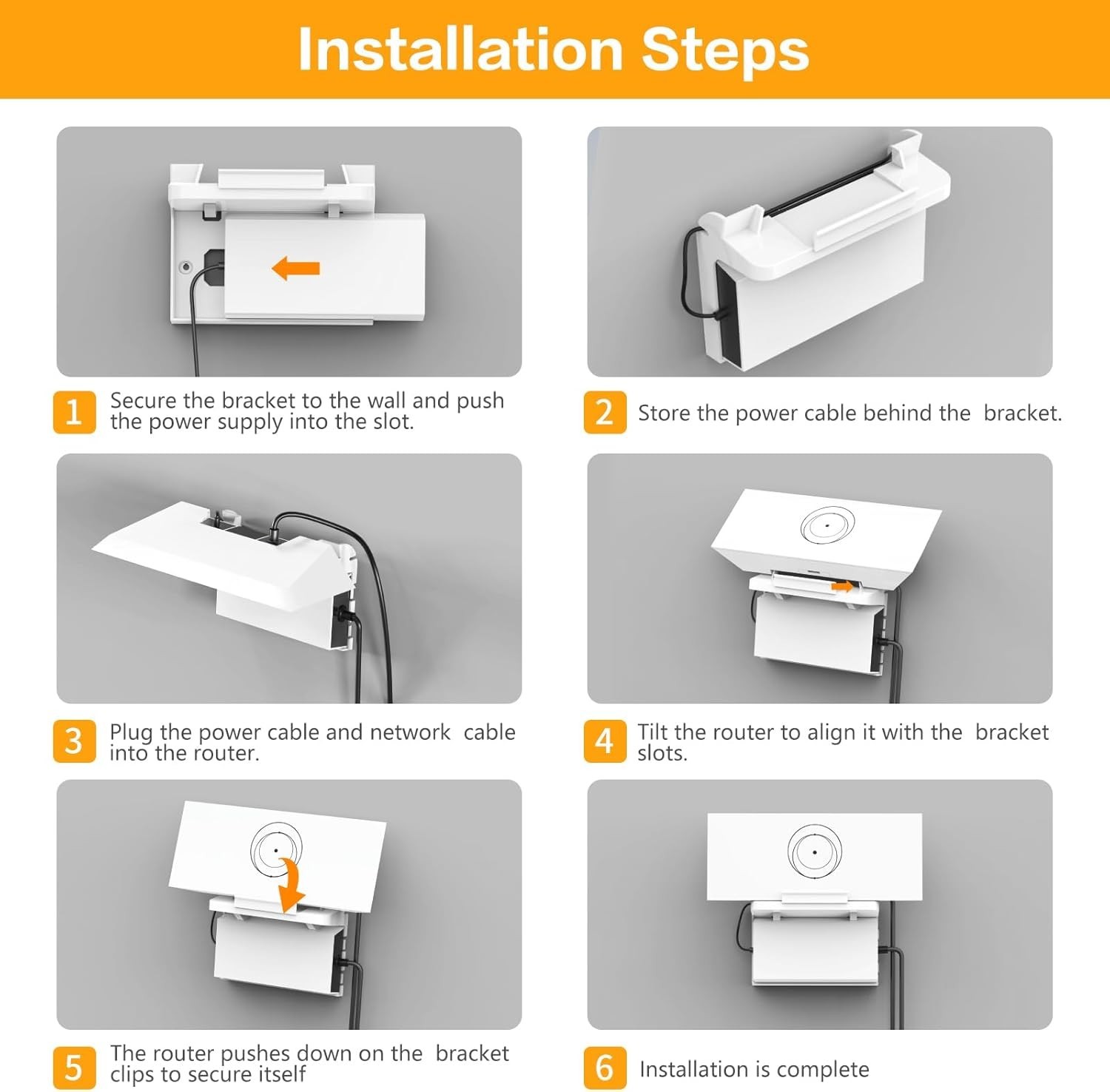 Installation Steps

1 Secure the bracket to the wall and push the power supply into the slot.

2 Store the power cable behind the bracket.

3 Plug the power cable and network cable into the router.

4 Tilt the router to align it with the bracket slots.

5 The router pushes down on the bracket clips to secure itself

6 Installation is complete