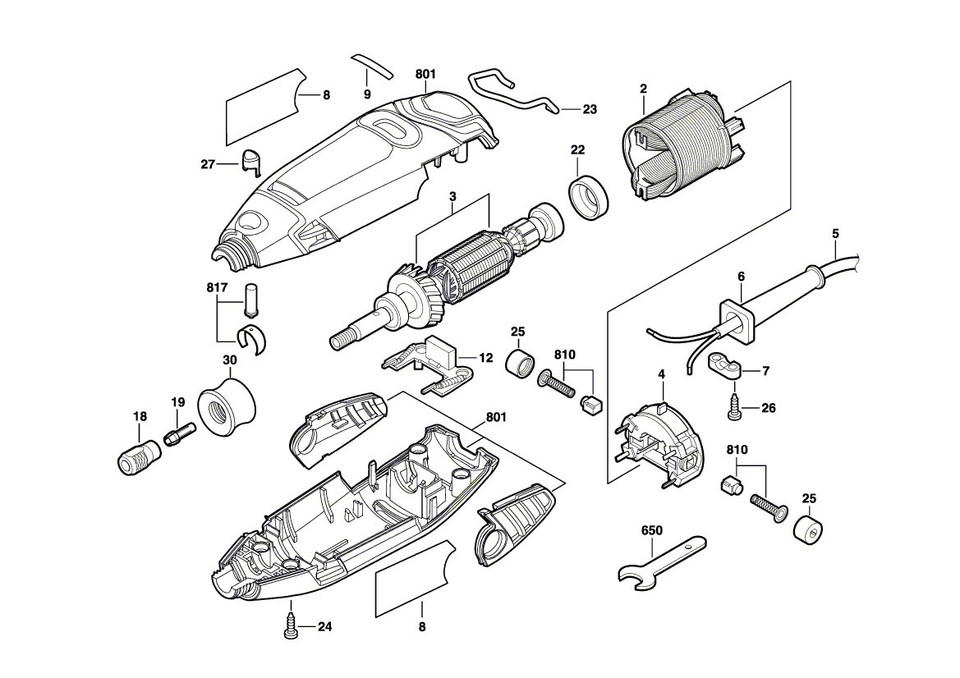 8
9
801
23
2
27
22
3
5
6
817
25
810
12
7
30
4
26
18
19
801
810
25
650
24
8