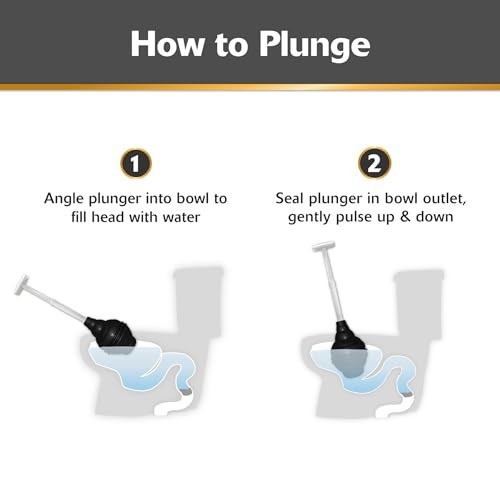 How to Plunge

1

Angle plunger into bowl to fill head with water

2

Seal plunger in bowl outlet, gently pulse up & down