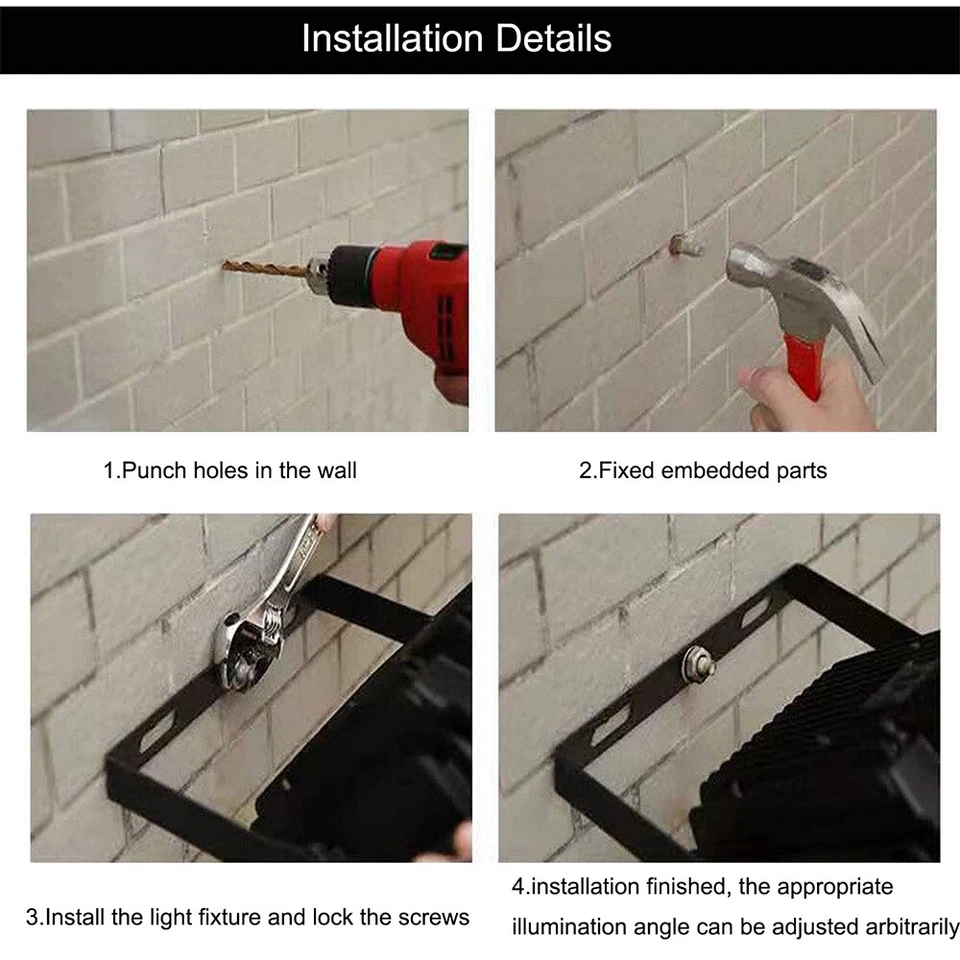 Installation Details

1.Punch holes in the wall

2.Fixed embedded parts

3.Install the light fixture and lock the screws

4.installation finished, the appropriate illumination angle can be adjusted arbitrarily