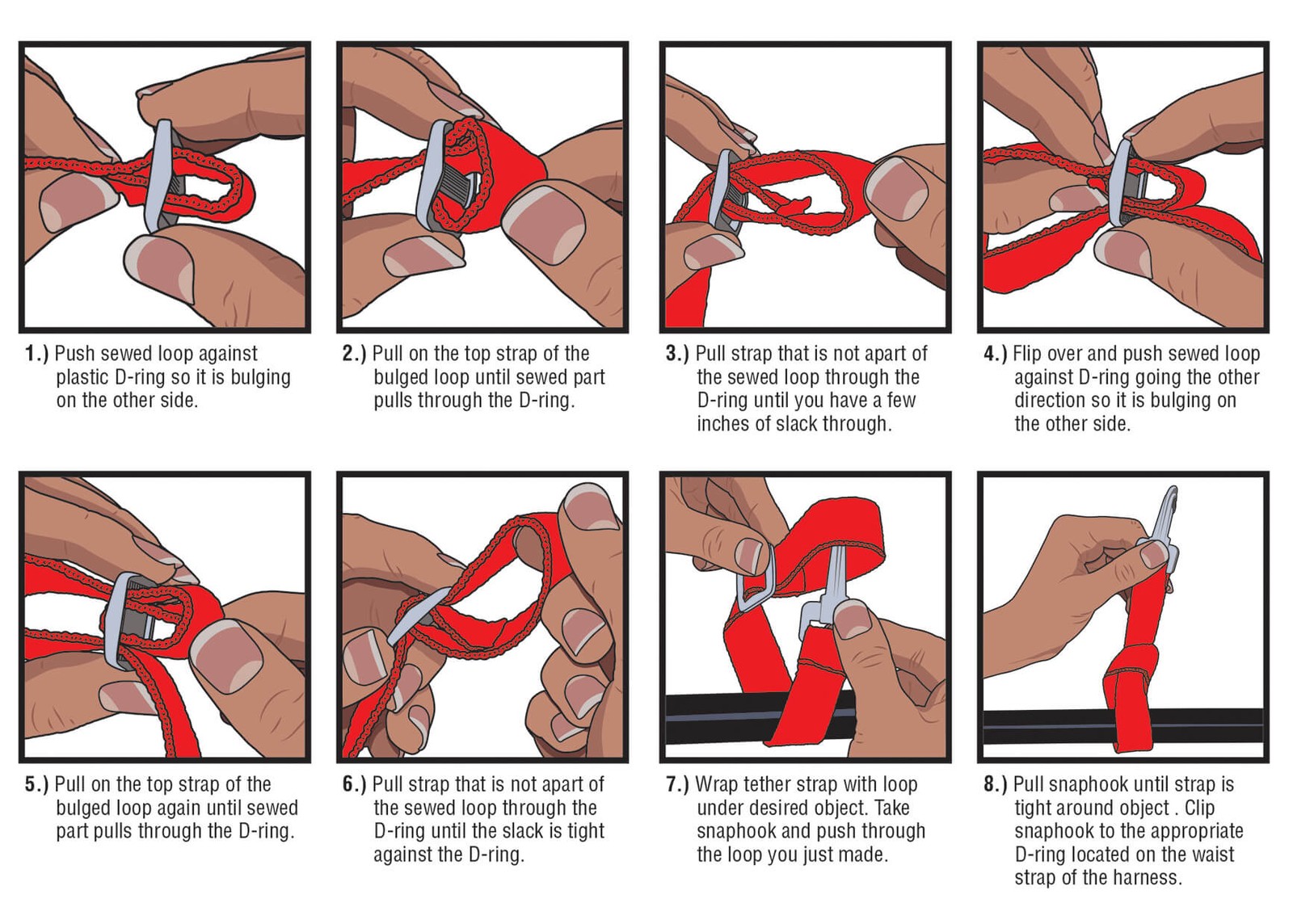 1.) Push sewed loop against plastic D-ring so it is bulging on the other side.

2.) Pull on the top strap of the bulged loop until sewed part pulls through the D-ring.

3.) Pull strap that is not apart of the sewed loop through the D-ring until you have a few inches of slack through.

4.) Flip over and push sewed loop against D-ring going the other direction so it is bulging on the other side.

5.) Pull on the top strap of the bulged loop again until sewed part pulls through the D-ring.

6.) Pull strap that is not apart of the sewed loop through the D-ring until the slack is tight against the D-ring.

7.) Wrap tether strap with loop under desired object. Take snaphook and push through the loop you just made.

8.) Pull snaphook until strap is tight around object . Clip snaphook to the appropriate D-ring located on the waist strap of the harness.