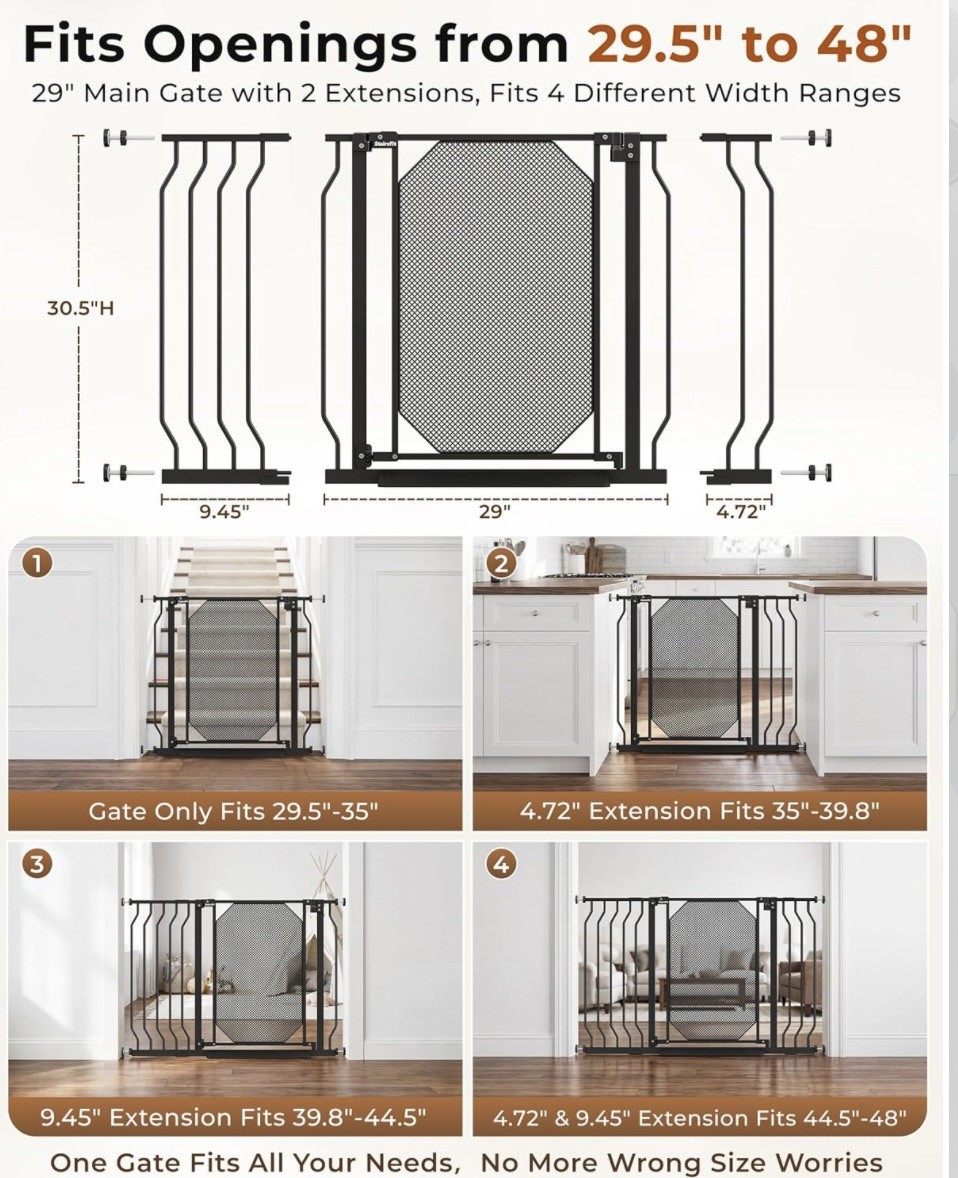 Fits Openings from 29.5" to 48"

29" Main Gate with 2 Extensions, Fits 4 Different Width Ranges

30.5"H

StairsFit

9.45"

29"

4.72"

1

Gate Only Fits 29.5"-35"

2

4.72" Extension Fits 35"-39.8"

3

9.45" Extension Fits 39.8"-44.5"

4

4.72" & 9.45" Extension Fits 44.5"-48"

One Gate Fits All Your Needs, No More Wrong Size Worries