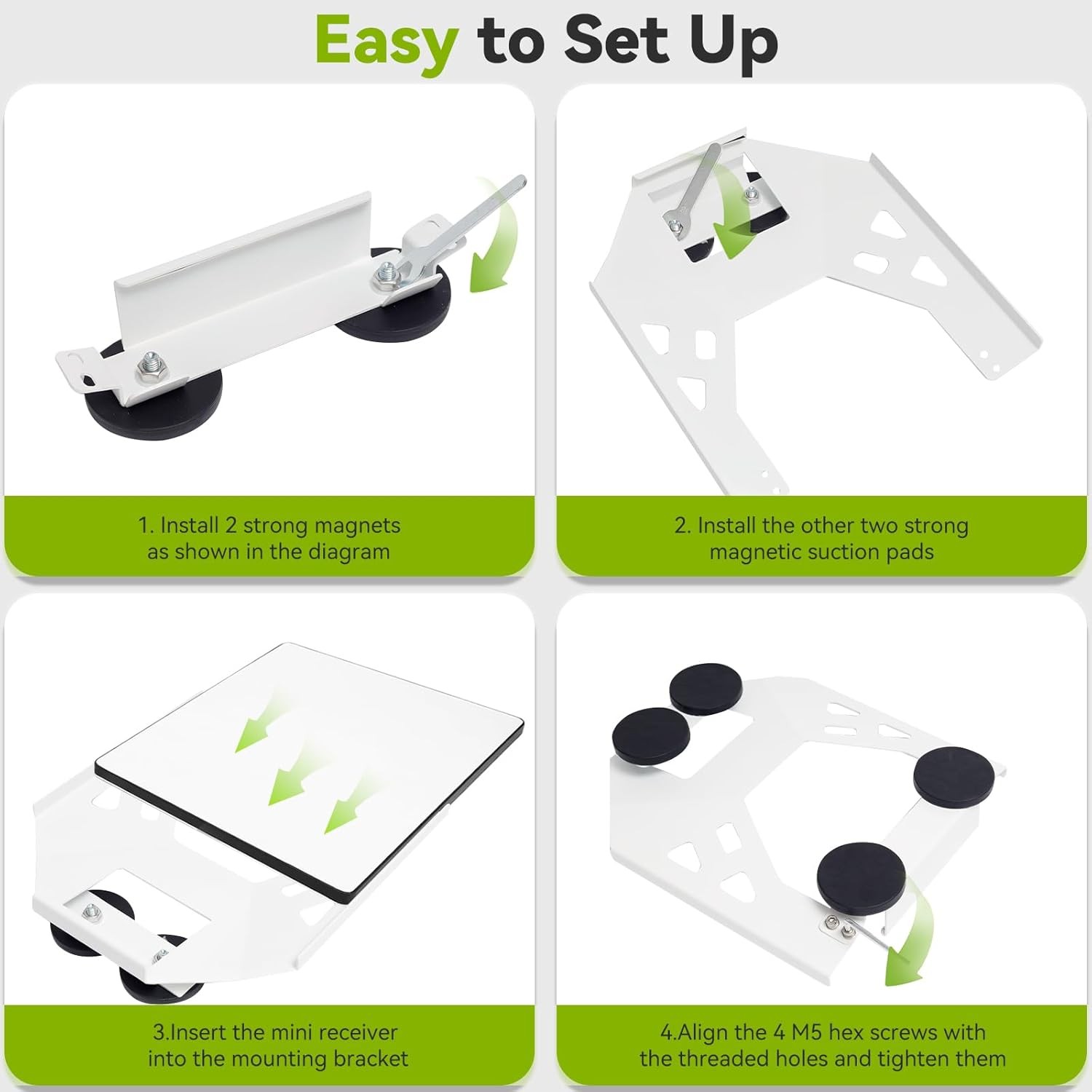 Easy to Set Up

1. Install 2 strong magnets as shown in the diagram

2. Install the other two strong magnetic suction pads

3.Insert the mini receiver into the mounting bracket

4.Align the 4 M5 hex screws with the threaded holes and tighten them