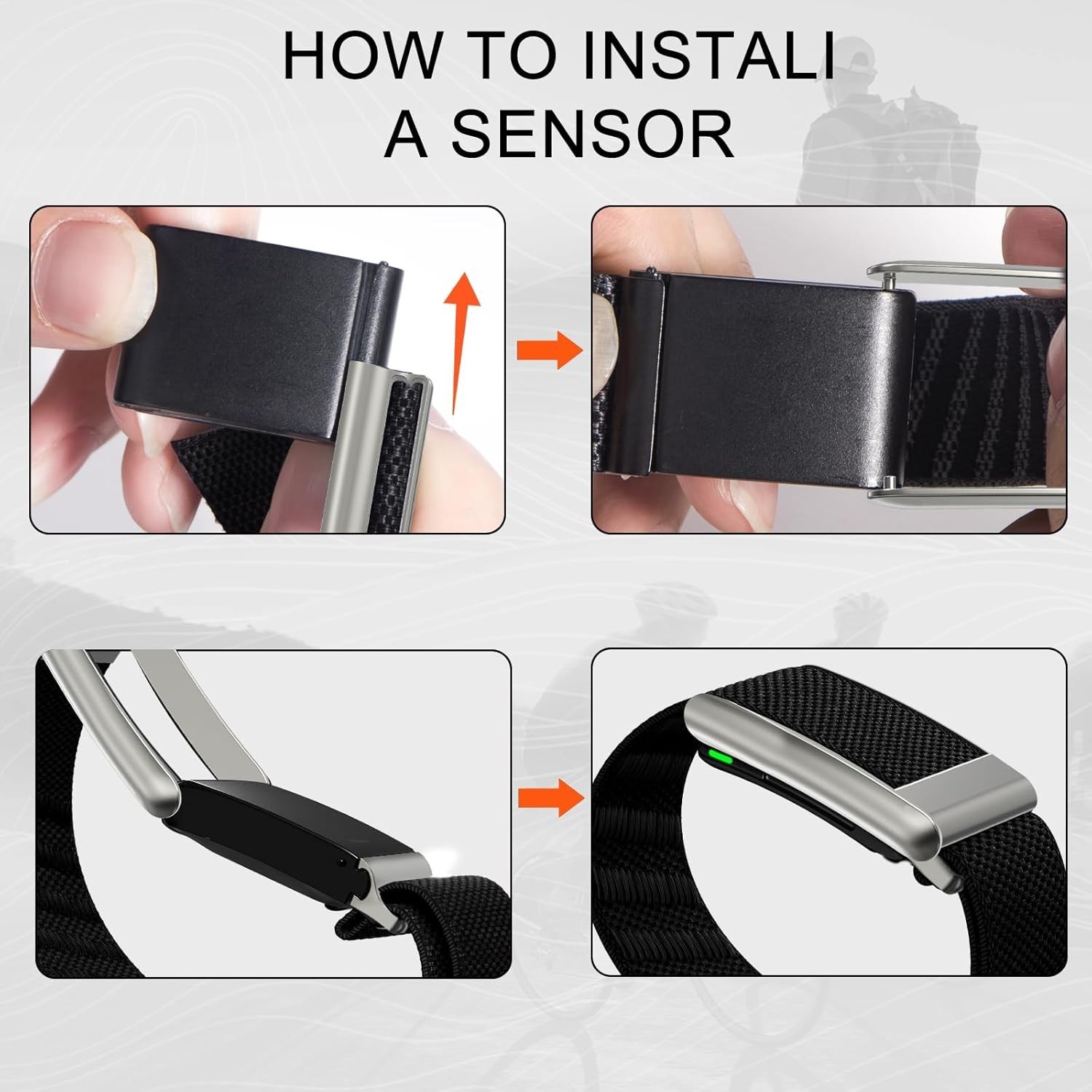 HOW TO INSTALI
A SENSOR