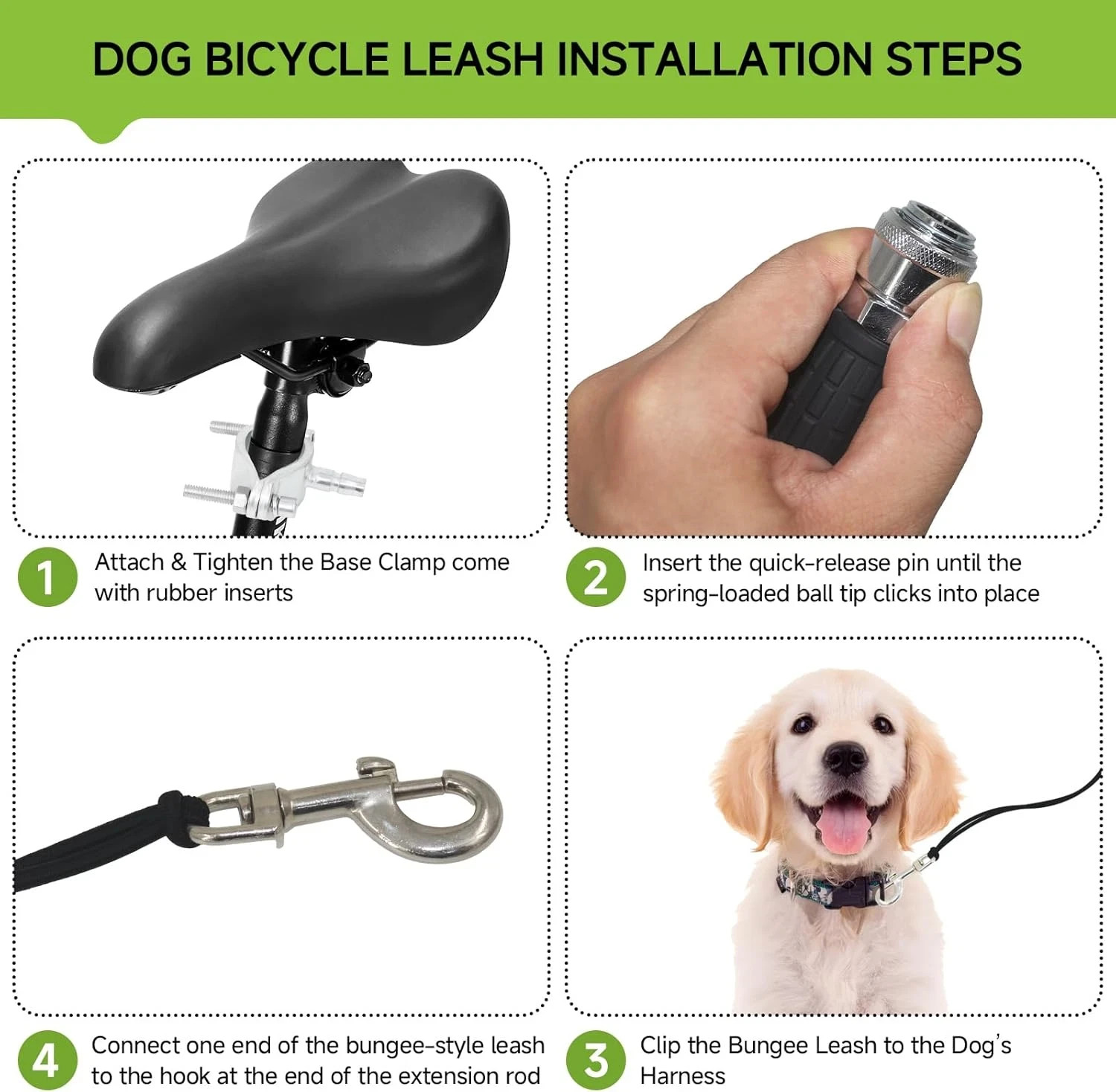 DOG BICYCLE LEASH INSTALLATION STEPS

1 Attach & Tighten the Base Clamp come with rubber inserts

2 Insert the quick-release pin until the spring-loaded ball tip clicks into place

4 Connect one end of the bungee-style leash to the hook at the end of the extension rod

3 Clip the Bungee Leash to the Dog's Harness