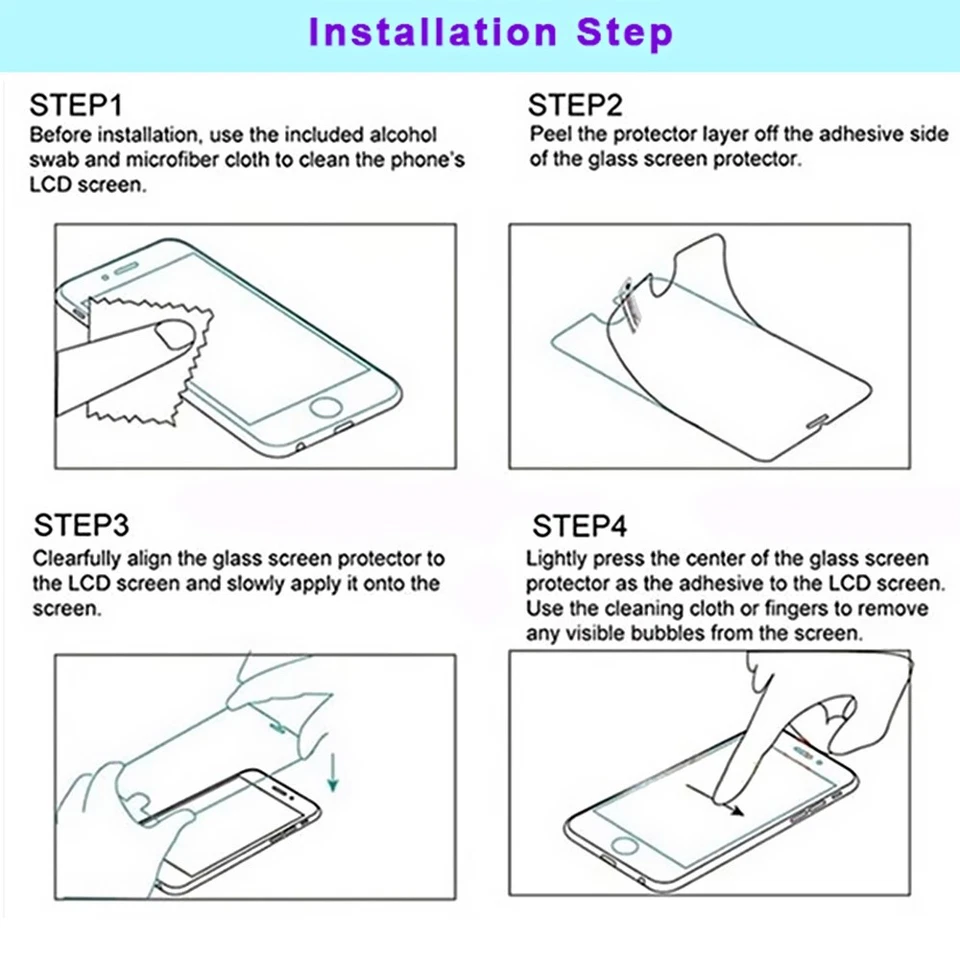 Installation Step

STEP1
Before installation, use the included alcohol swab and microfiber cloth to clean the phone's LCD screen.

STEP2
Peel the protector layer off the adhesive side of the glass screen protector.

STEP3
Clearfully align the glass screen protector to the LCD screen and slowly apply it onto the screen.

STEP4
Lightly press the center of the glass screen protector as the adhesive to the LCD screen. Use the cleaning cloth or fingers to remove any visible bubbles from the screen.