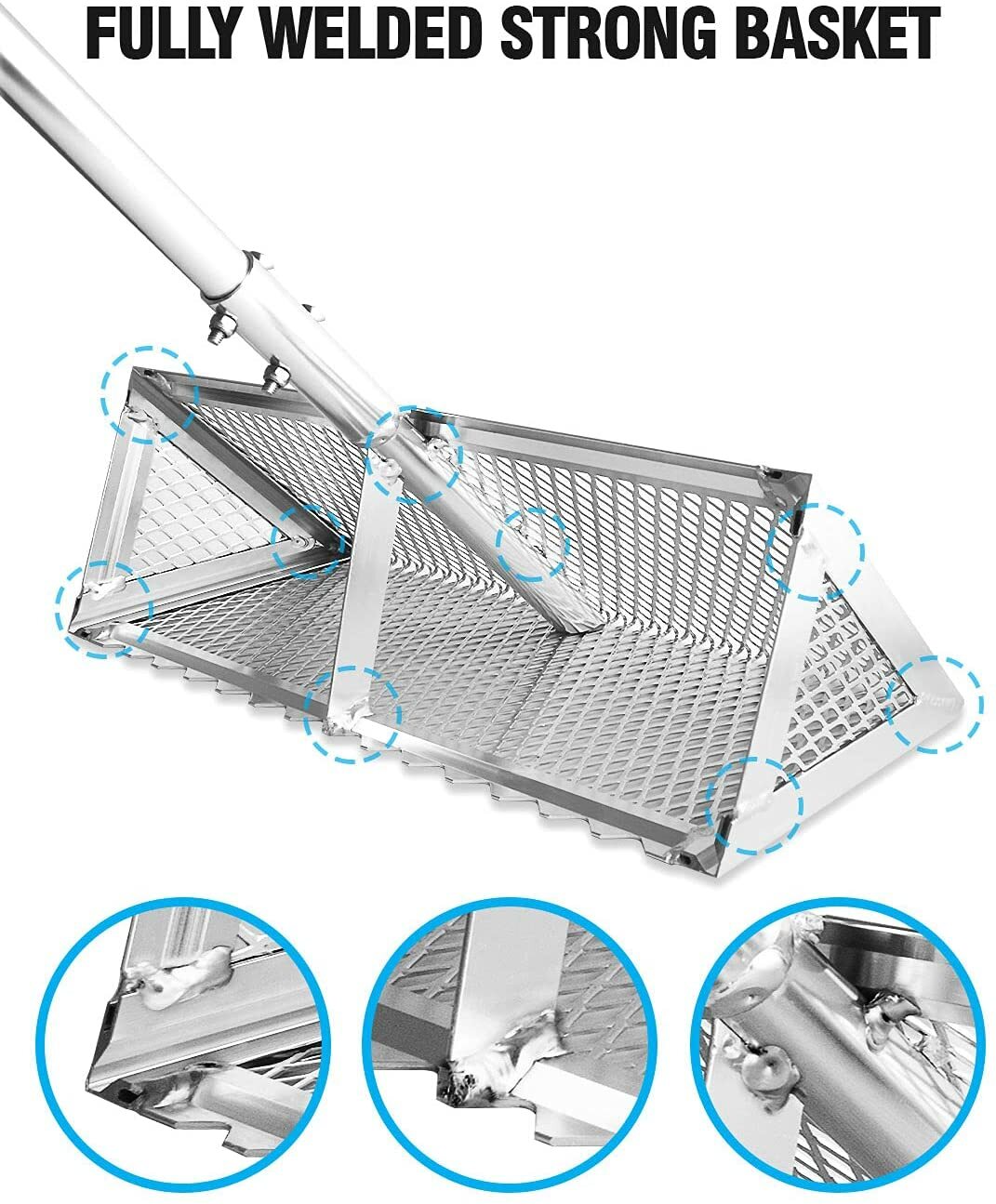 FULLY WELDED STRONG BASKET