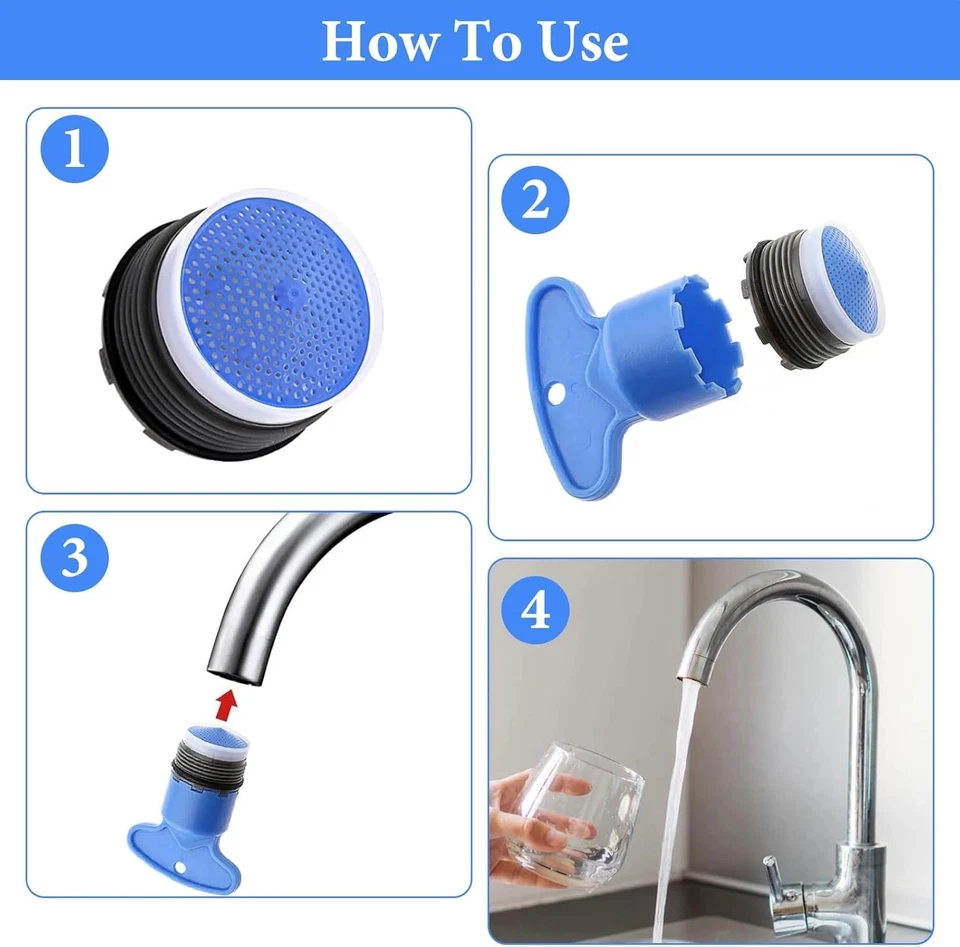 How To Use

1

2

3

4