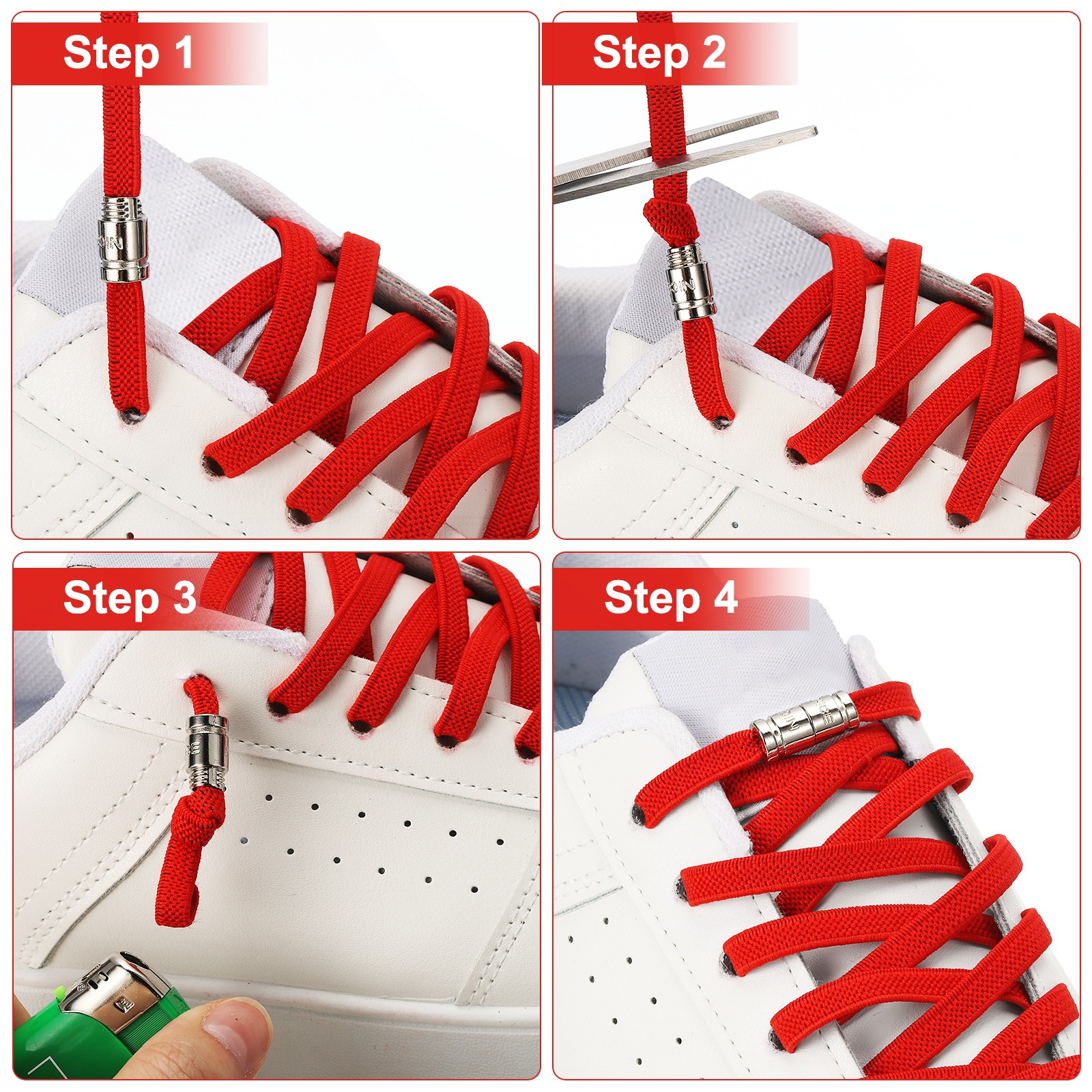 Step 1

Step 2

Step 3

Step 4