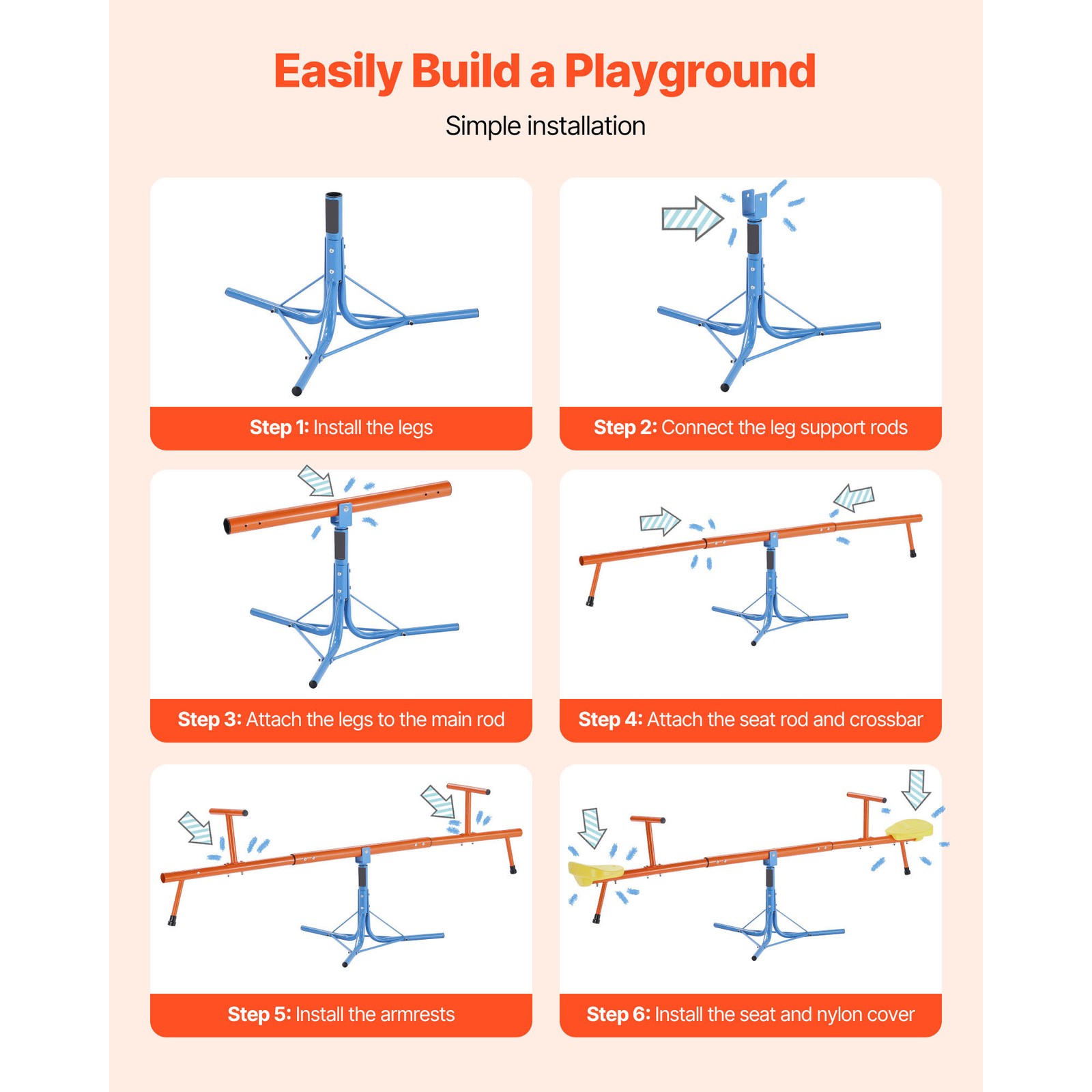 Easily Build a Playground

Simple installation

Step 1: Install the legs

Step 2: Connect the leg support rods

Step 3: Attach the legs to the main rod

Step 4: Attach the seat rod and crossbar

Step 5: Install the armrests

Step 6: Install the seat and nylon cover