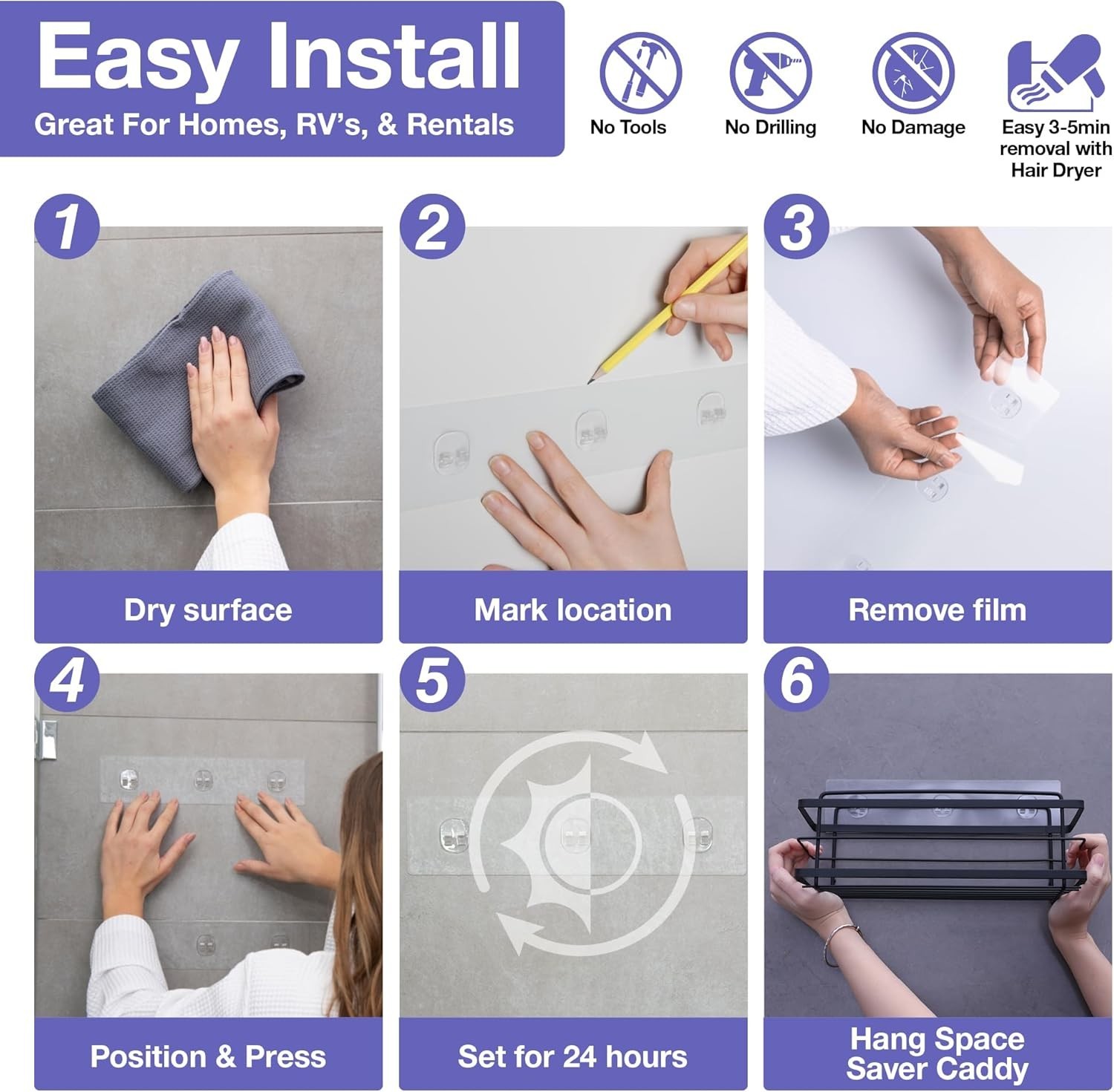 Easy Install
Great For Homes, RV's, & Rentals

No Tools

No Drilling

No Damage

Easy 3-5min removal with Hair Dryer

1
Dry surface

2
Mark location

3
Remove film

4
Position & Press

5
Set for 24 hours

6
Hang Space Saver Caddy