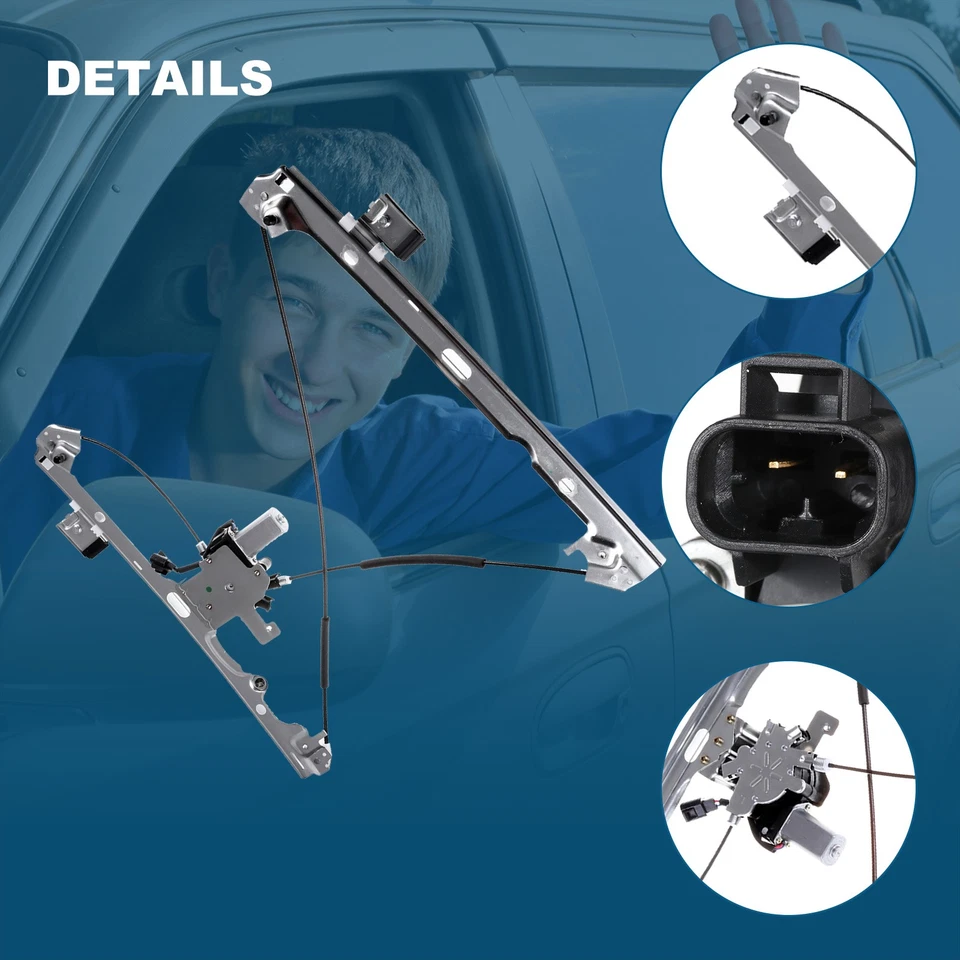 DETAILS