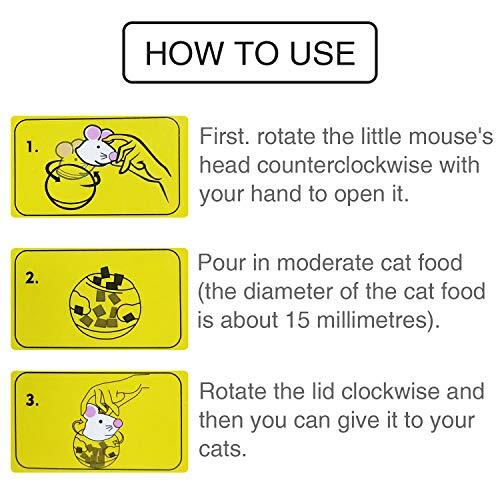 HOW TO USE

1.

First. rotate the little mouse's head counterclockwise with your hand to open it.

2.

Pour in moderate cat food (the diameter of the cat food is about 15 millimetres).

3.

Rotate the lid clockwise and then you can give it to your cats.