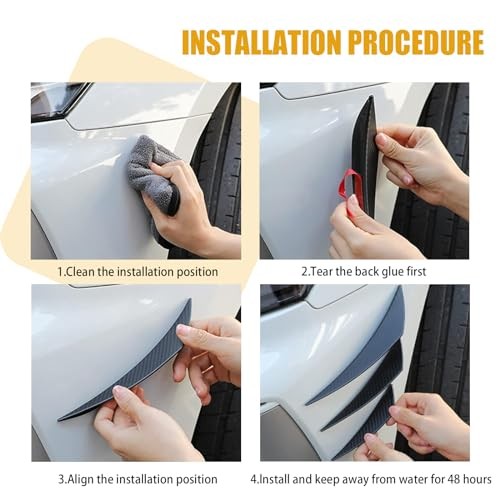 INSTALLATION PROCEDURE

1.Clean the installation position

2.Tear the back glue first

3.Align the installation position

4.Install and keep away from water for 48 hours