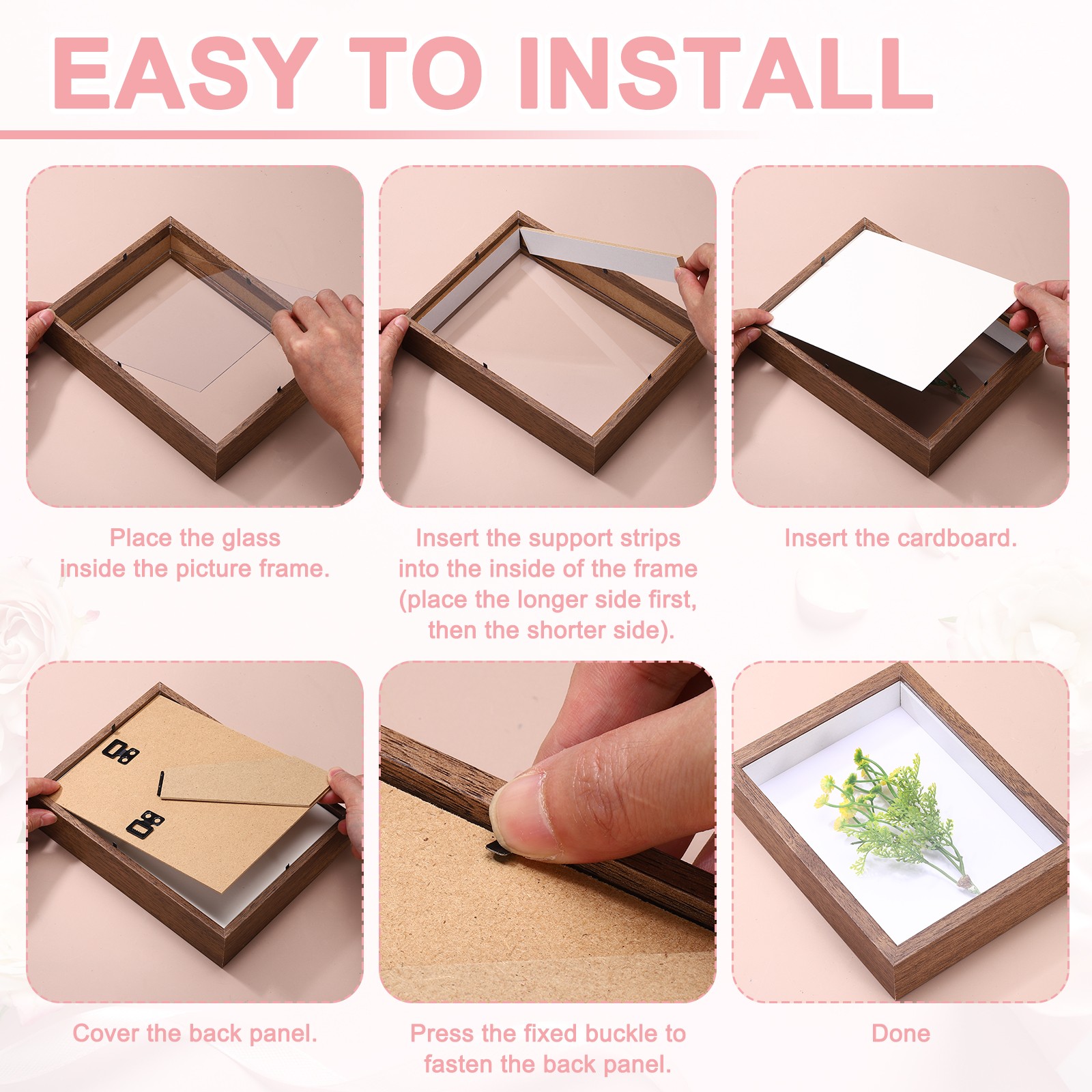 EASY TO INSTALL

Place the glass inside the picture frame.

Insert the support strips into the inside of the frame (place the longer side first, then the shorter side).

Insert the cardboard.

Cover the back panel.

Press the fixed buckle to fasten the back panel.

Done