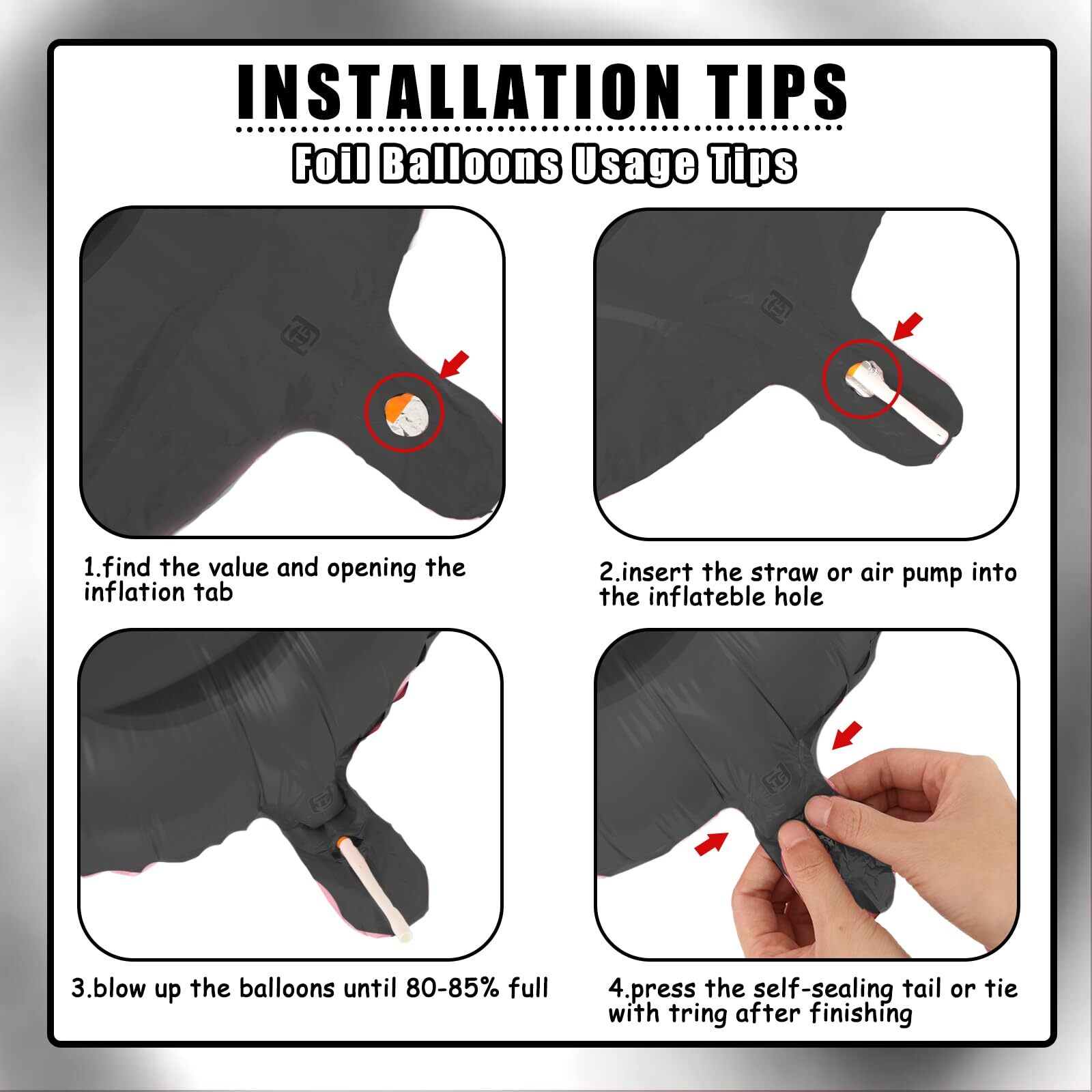 INSTALLATION TIPS

Foil Balloons Usage Tips

1.find the value and opening the inflation tab

2.insert the straw or air pump into the inflateble hole

3.blow up the balloons until 80-85% full

4.press the self-sealing tail or tie with tring after finishing