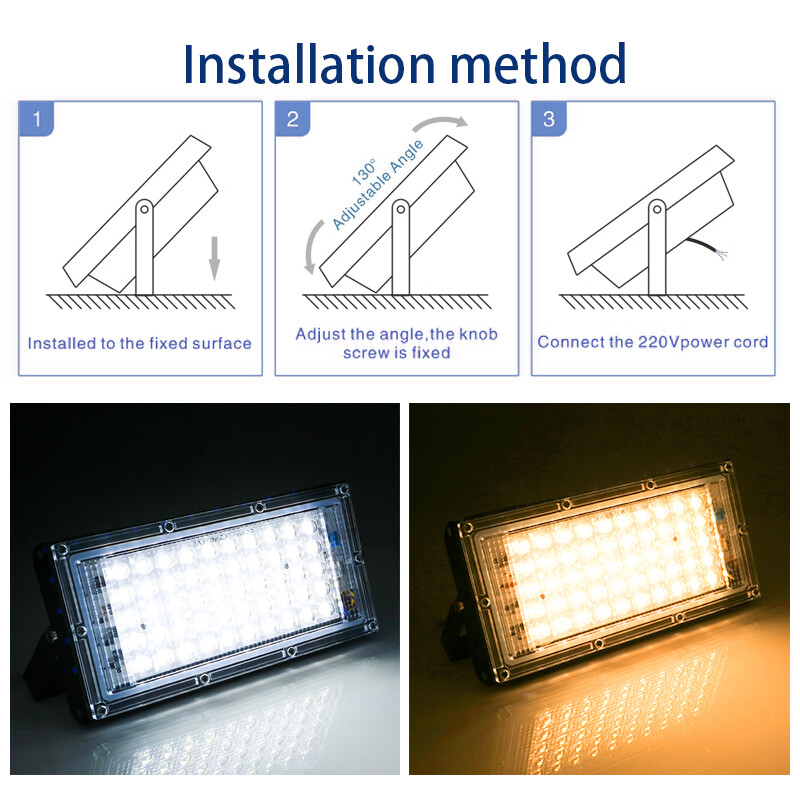 Installation method

1

Installed to the fixed surface

2

130°
Adjustable Angle

Adjust the angle,the knob screw is fixed

3

Connect the 220Vpower cord