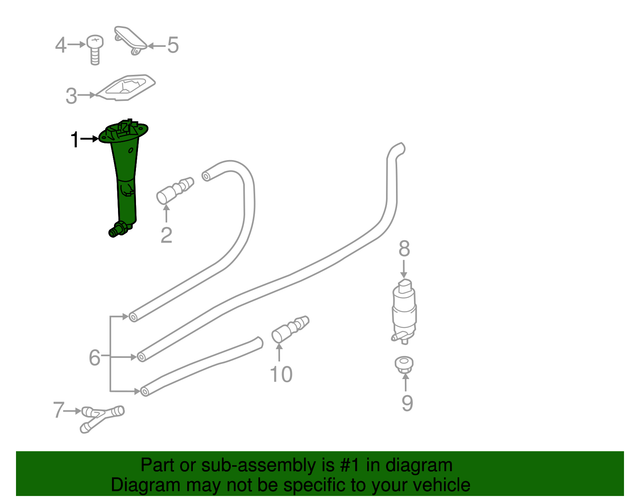 4
5
3
1
2
8
6
10
9
7

Part or sub-assembly is #1 in diagram
Diagram may not be specific to your vehicle