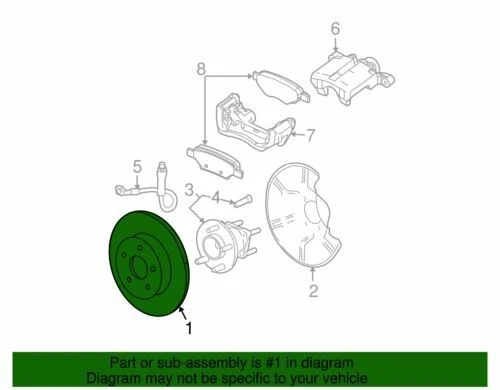 6
8
7
5
3
4
2
1

Part or sub-assembly is #1 in diagram
Diagram may not be specific to your vehicle