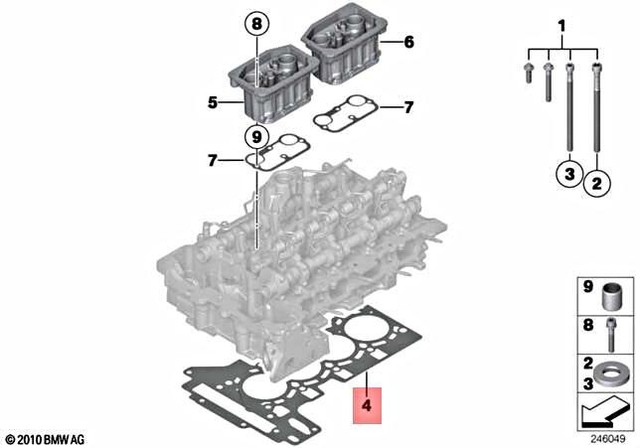 8
6
1
5
7
9
7
3
2
9
8
2
3
4
© 2010 BMW AG
246049