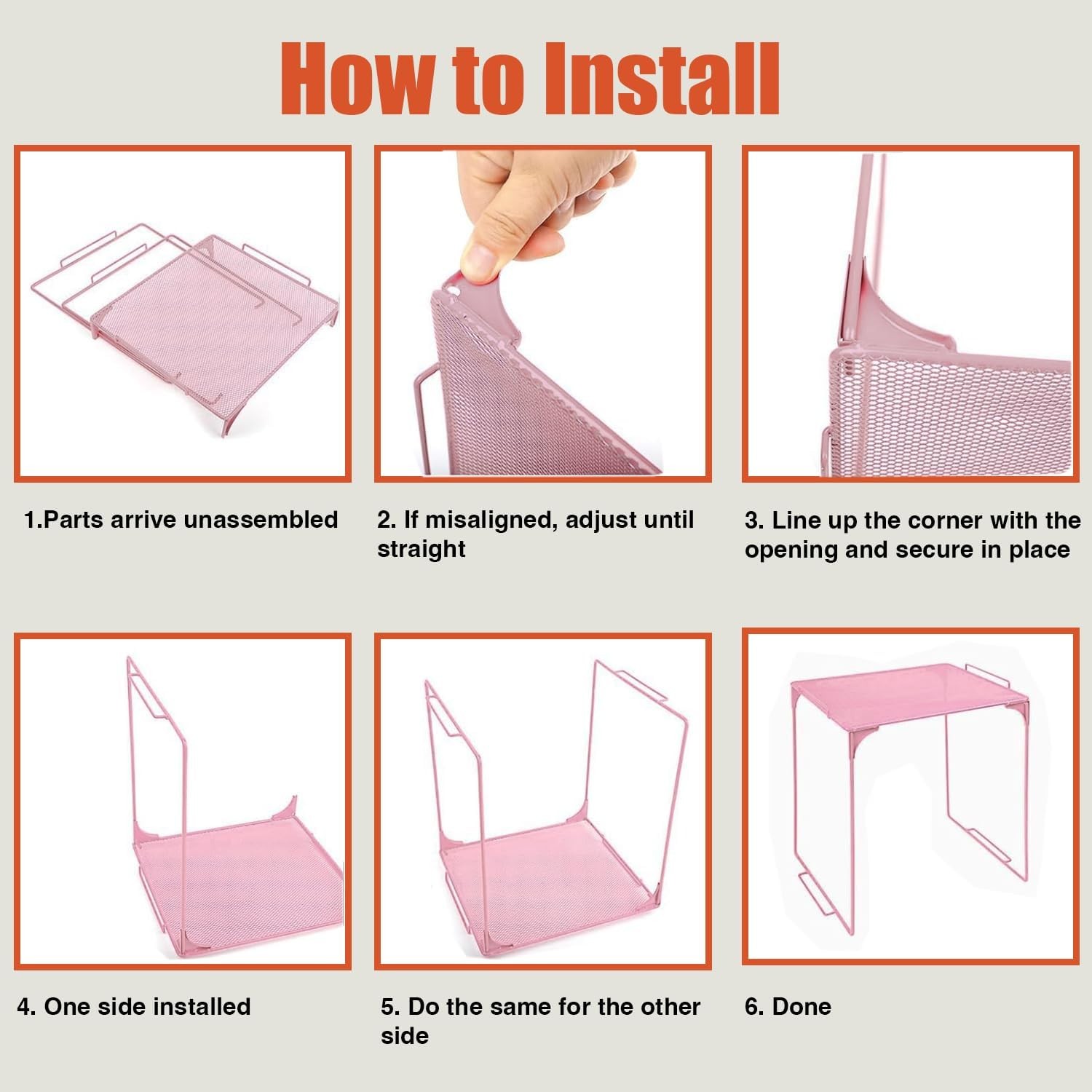 How to Install

1.Parts arrive unassembled

2. If misaligned, adjust until straight

3. Line up the corner with the opening and secure in place

4. One side installed

5. Do the same for the other side

6. Done