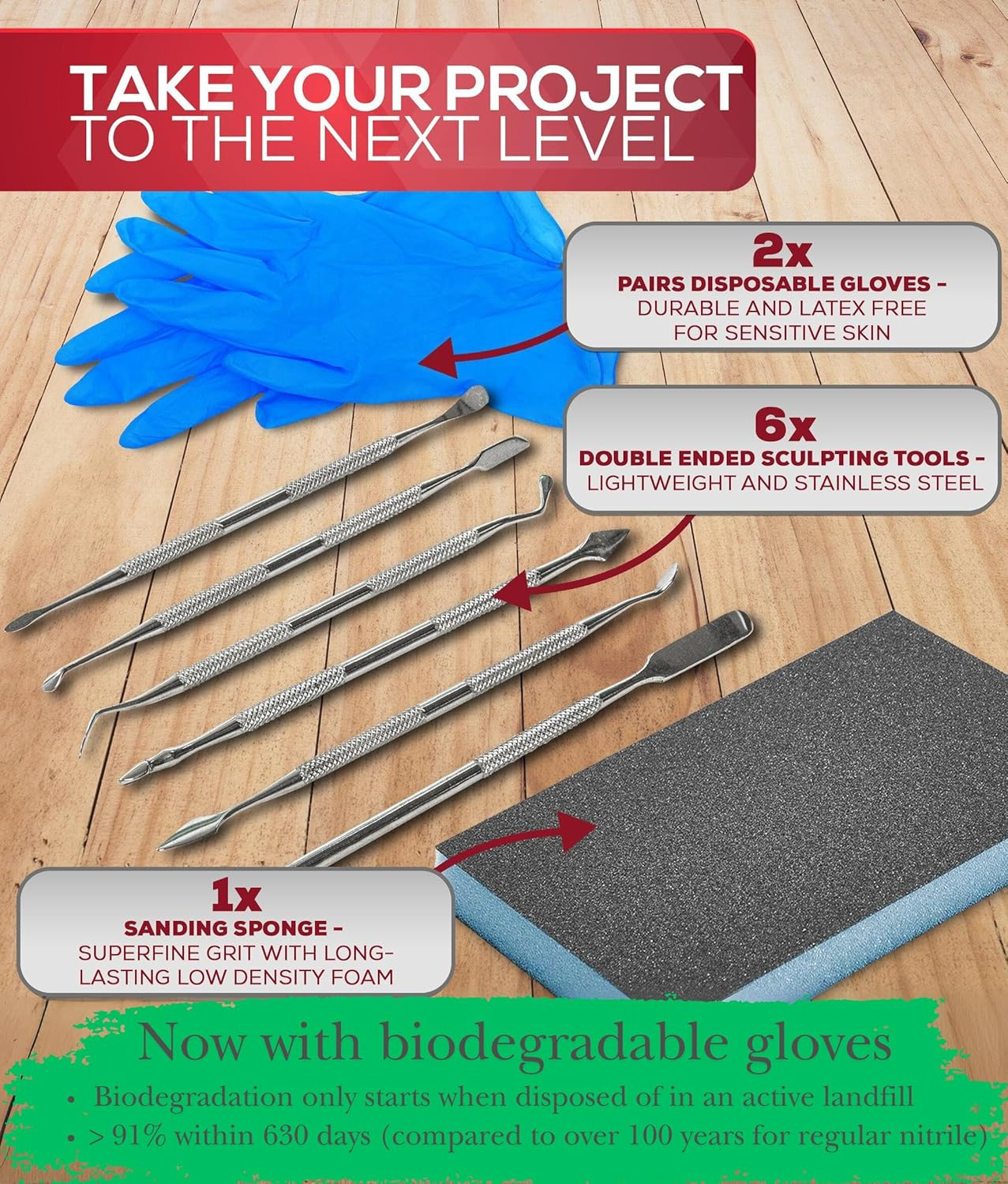 TAKE YOUR PROJECT TO THE NEXT LEVEL

2x
PAIRS DISPOSABLE GLOVES – DURABLE AND LATEX FREE FOR SENSITIVE SKIN

6x
DOUBLE ENDED SCULPTING TOOLS – LIGHTWEIGHT AND STAINLESS STEEL

1x
SANDING SPONGE – SUPERFINE GRIT WITH LONG-LASTING LOW DENSITY FOAM

Now with biodegradable gloves

• Biodegradation only starts when disposed of in an active landfill
• > 91% within 630 days (compared to over 100 years for regular nitrile)