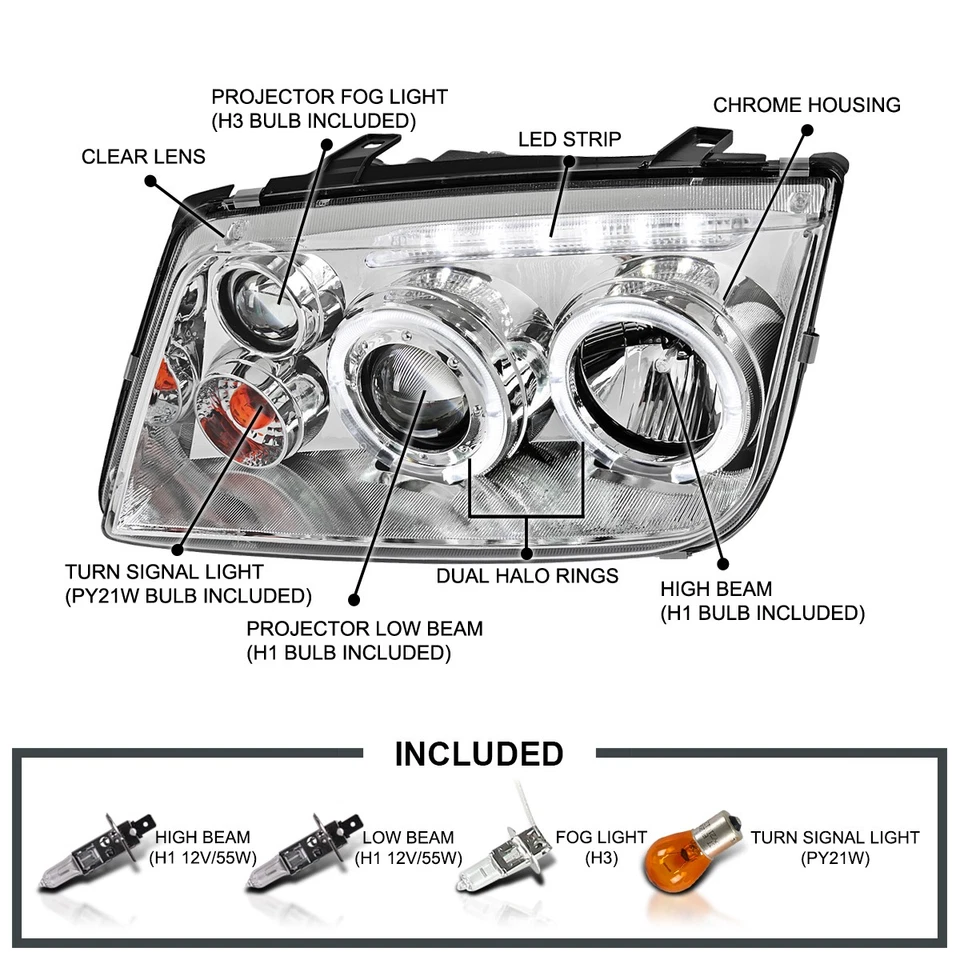 PROJECTOR FOG LIGHT
(H3 BULB INCLUDED)

CHROME HOUSING

CLEAR LENS

LED STRIP

TURN SIGNAL LIGHT
(PY21W BULB INCLUDED)

DUAL HALO RINGS

HIGH BEAM
(H1 BULB INCLUDED)

PROJECTOR LOW BEAM
(H1 BULB INCLUDED)

INCLUDED

HIGH BEAM
(H1 12V/55W)

LOW BEAM
(H1 12V/55W)

FOG LIGHT
(H3)

TURN SIGNAL LIGHT
(PY21W)