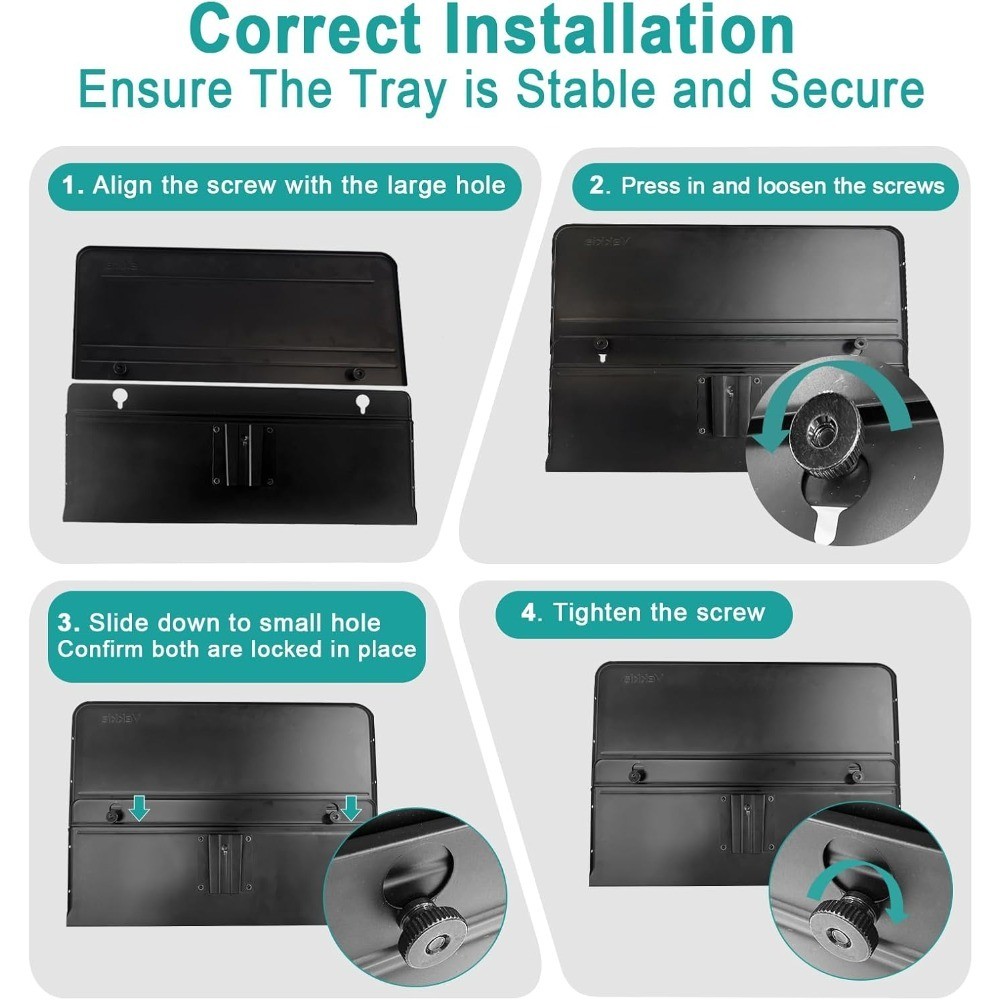 Correct Installation
Ensure The Tray is Stable and Secure

1. Align the screw with the large hole

2. Press in and loosen the screws

3. Slide down to small hole
Confirm both are locked in place

4. Tighten the screw