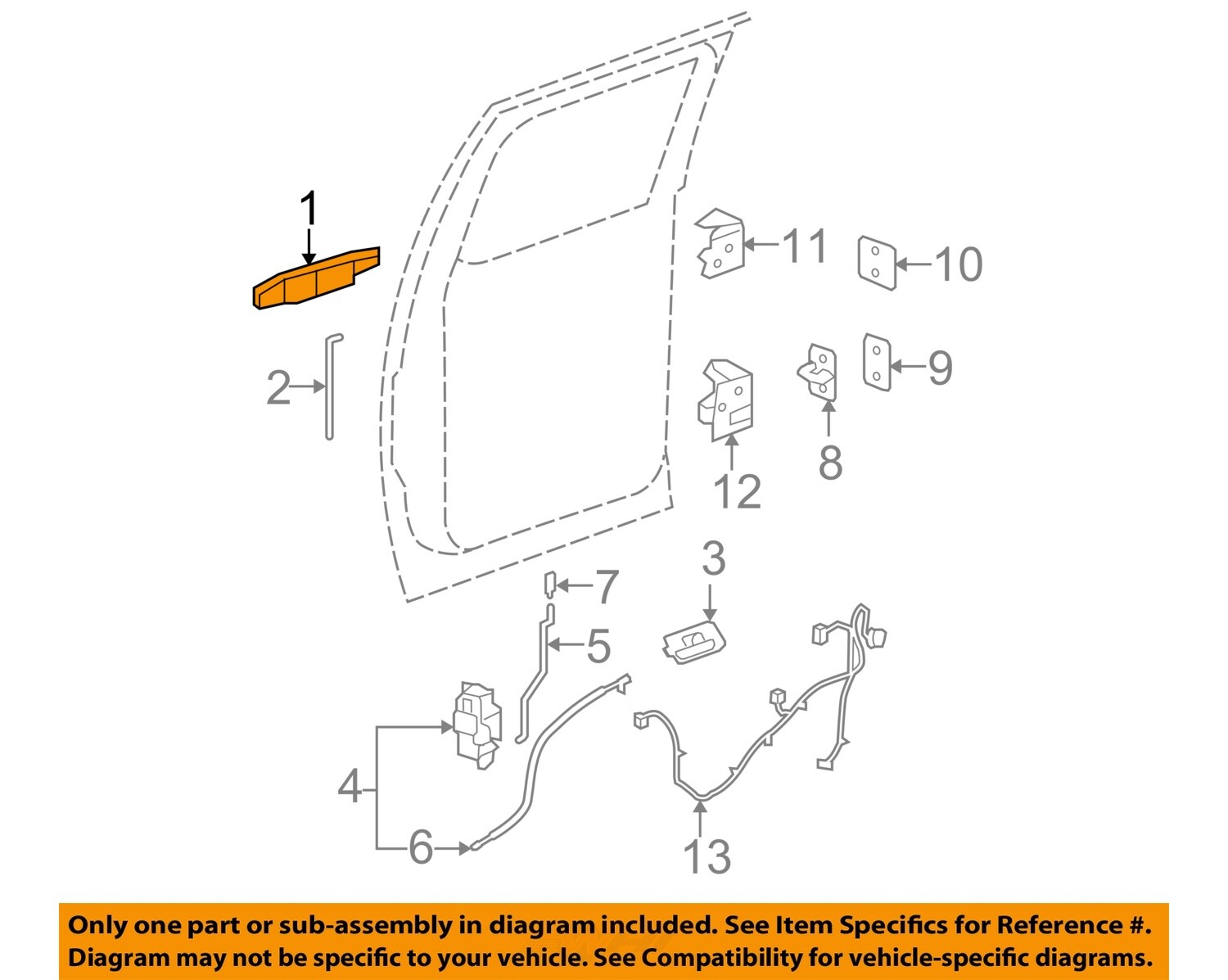 1
11
10
2
9
8
12
3
7
5
4
6
13

Only one part or sub-assembly in diagram included. See Item Specifics for Reference #. Diagram may not be specific to your vehicle. See Compatibility for vehicle-specific diagrams.