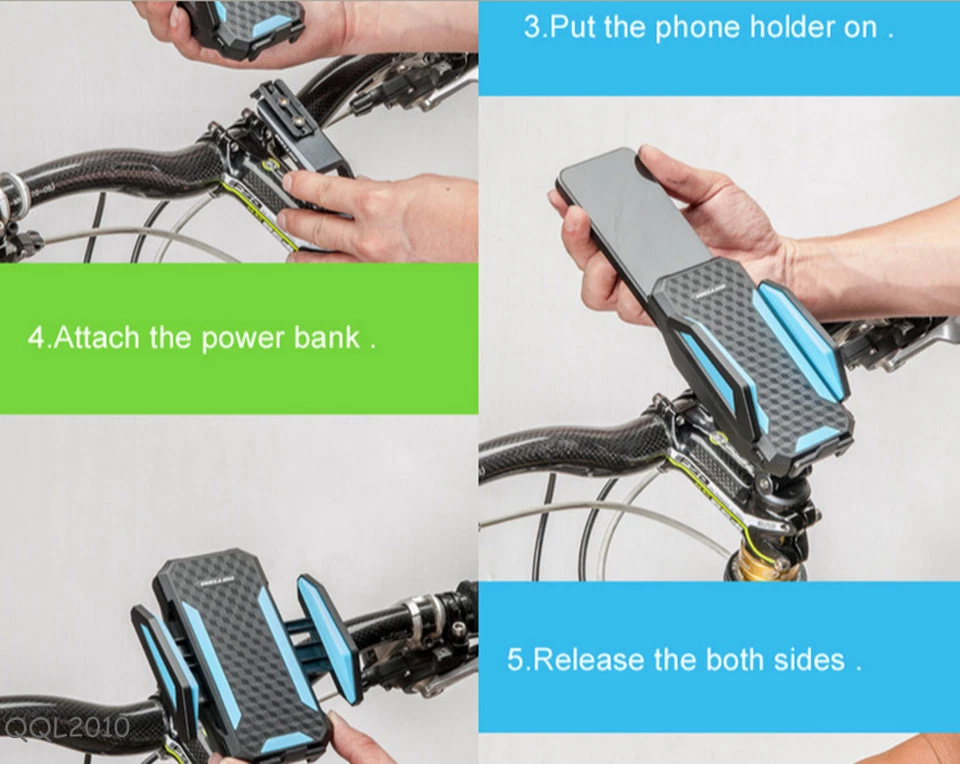 3.Put the phone holder on .

4.Attach the power bank .

5.Release the both sides .

QQL2010