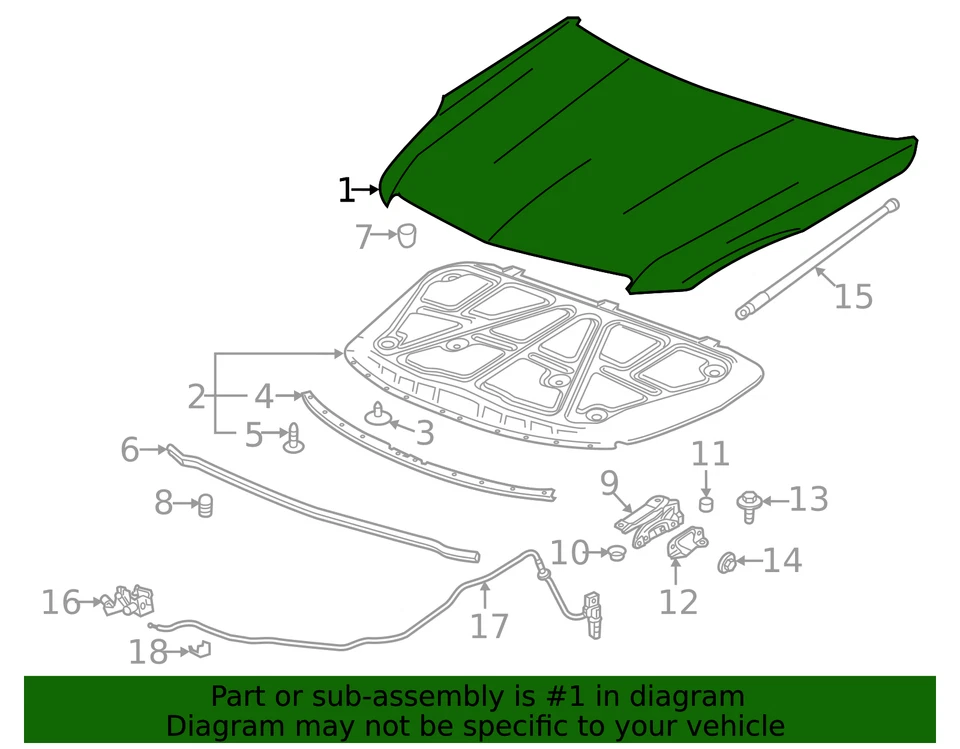 1
7
15
2
4
5
3
6
8
11
9
13
10
14
12
16
17
18

Part or sub-assembly is #1 in diagram
Diagram may not be specific to your vehicle