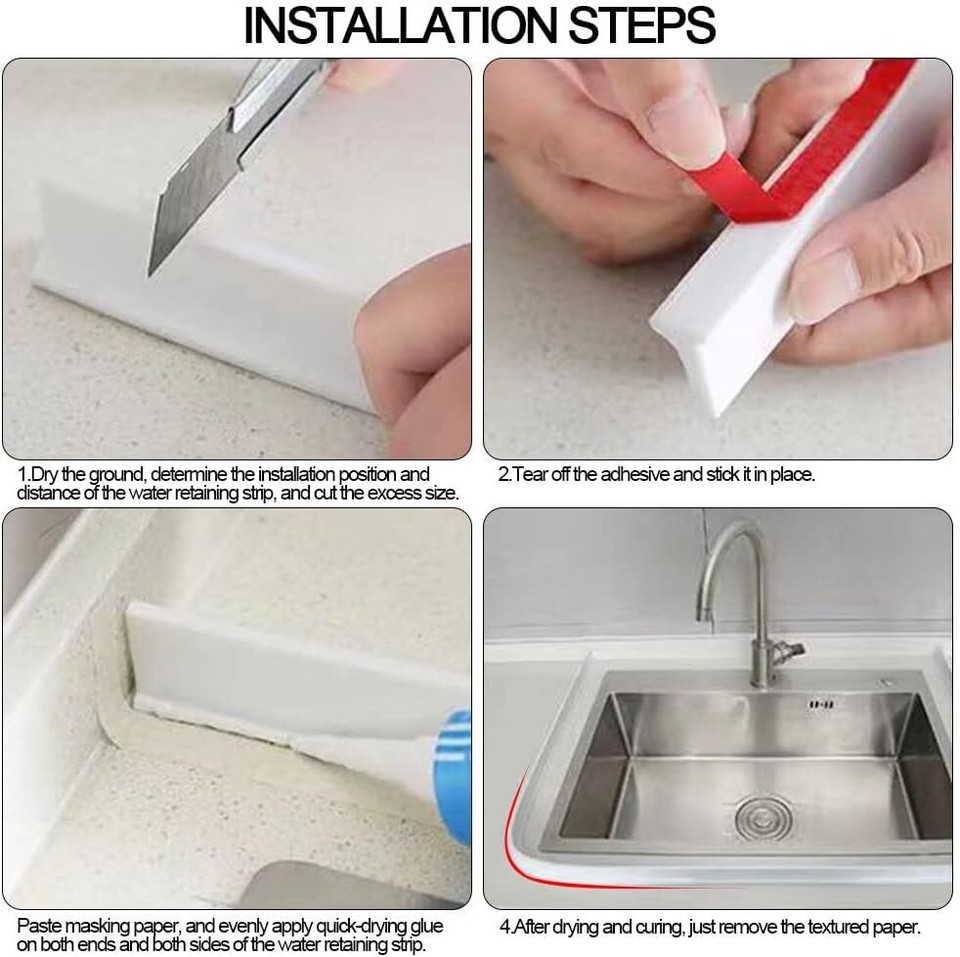 INSTALLATION STEPS

1.Dry the ground, determine the installation position and distance of the water retaining strip, and cut the excess size.

2.Tear off the adhesive and stick it in place.

Paste masking paper, and evenly apply quick-drying glue on both ends and both sides of the water retaining strip.

4.After drying and curing, just remove the textured paper.