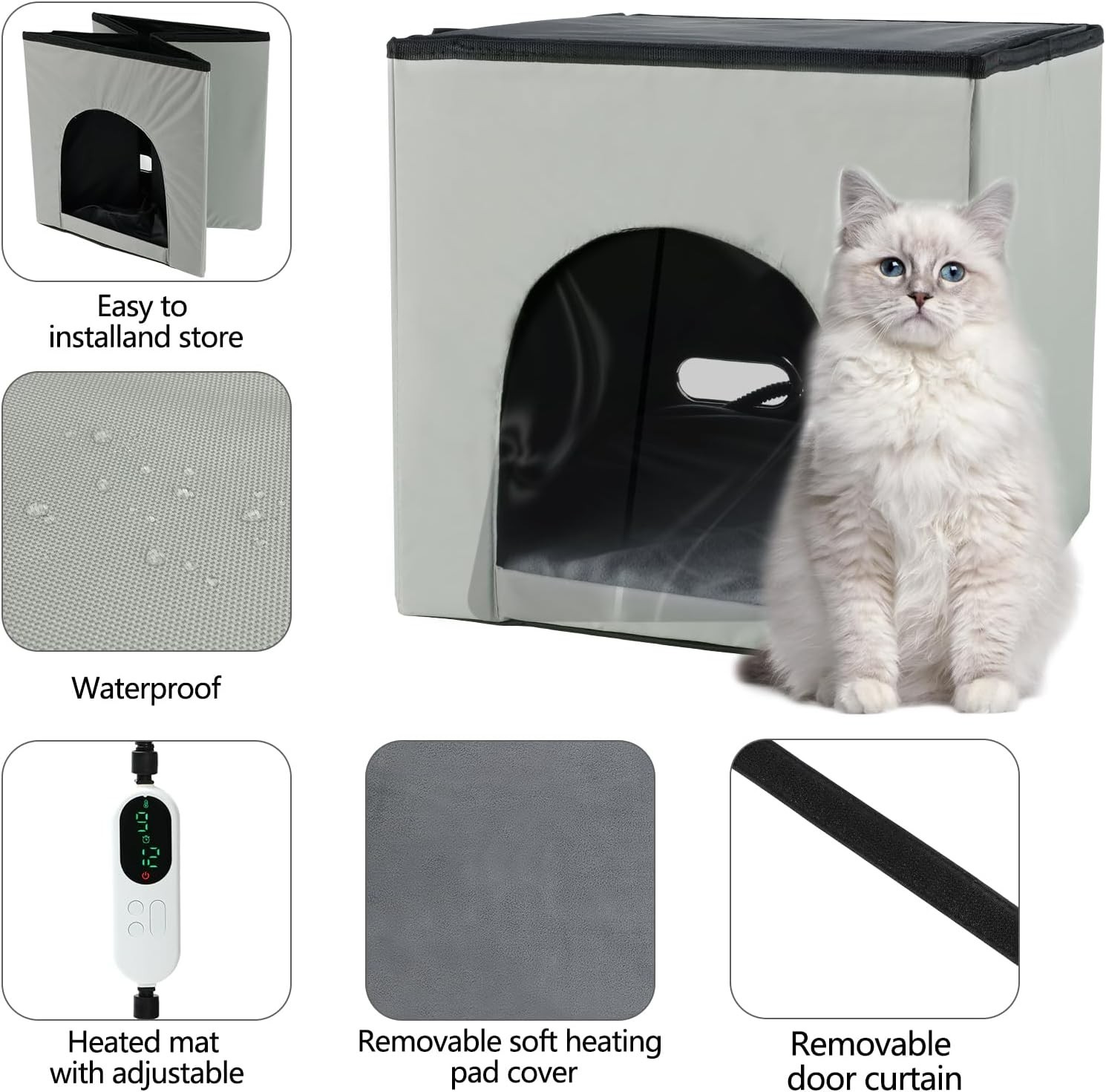 Easy to installand store

Waterproof

Heated mat with adjustable

Removable soft heating pad cover

Removable door curtain