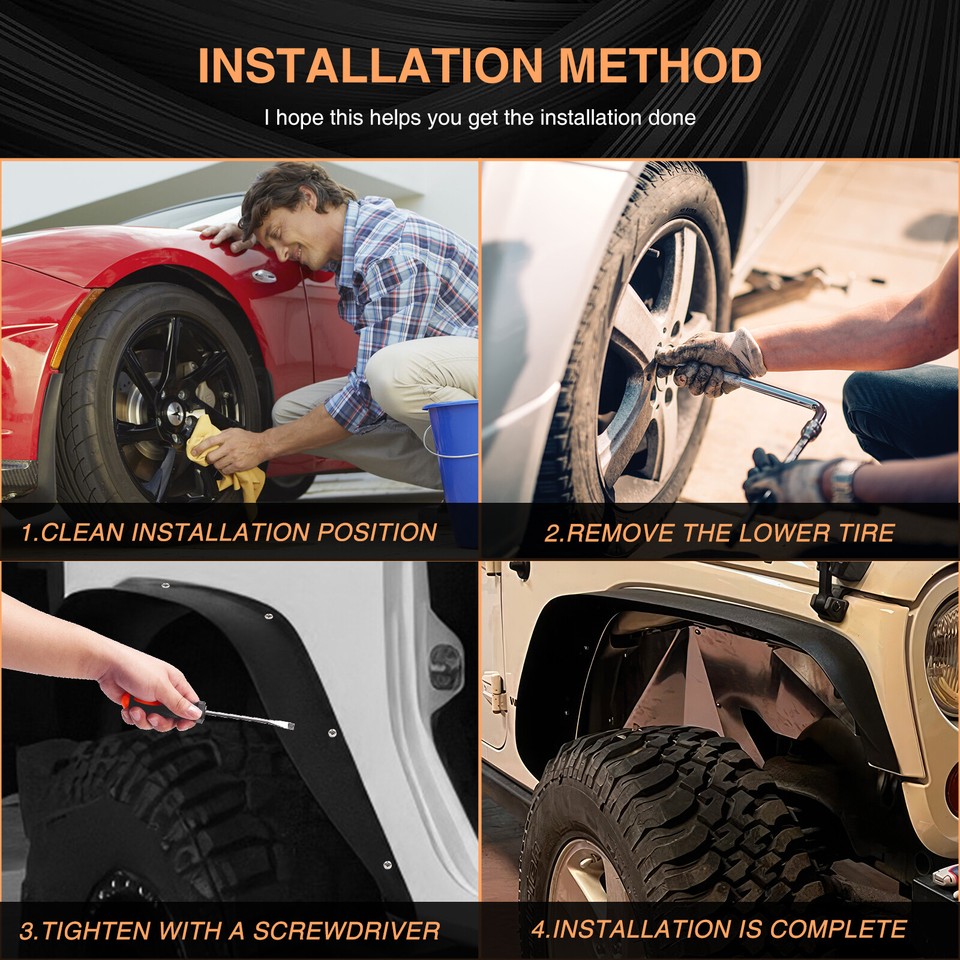 INSTALLATION METHOD

I hope this helps you get the installation done

1.CLEAN INSTALLATION POSITION

2.REMOVE THE LOWER TIRE

3.TIGHTEN WITH A SCREWDRIVER

4.INSTALLATION IS COMPLETE