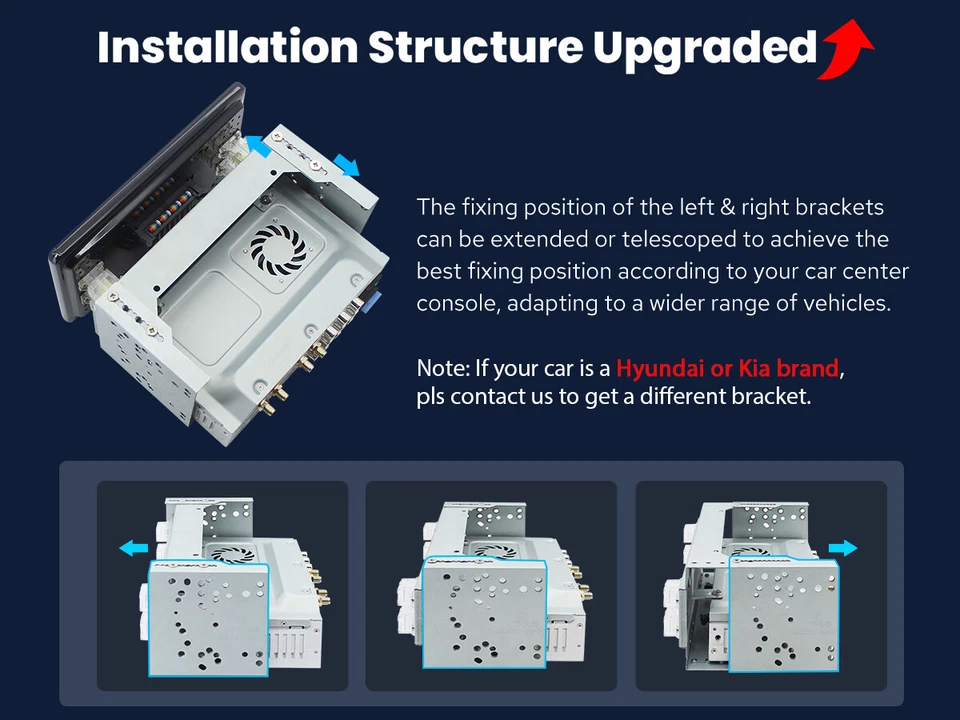 Installation Structure Upgraded

The fixing position of the left & right brackets can be extended or telescoped to achieve the best fixing position according to your car center console, adapting to a wider range of vehicles.

Note: If your car is a Hyundai or Kia brand, pls contact us to get a different bracket.