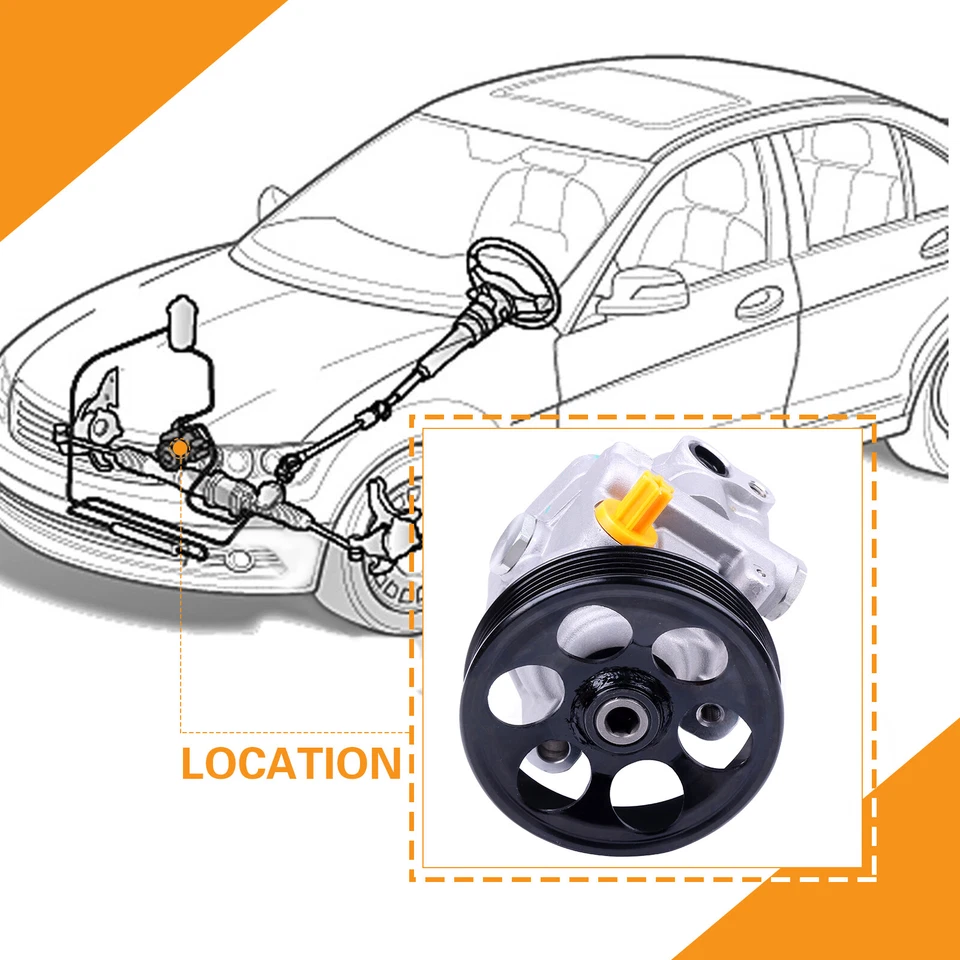 LOCATION