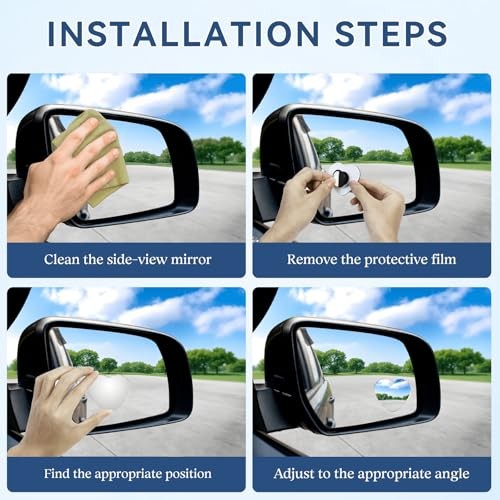 INSTALLATION STEPS

Clean the side-view mirror

Remove the protective film

Find the appropriate position

Adjust to the appropriate angle