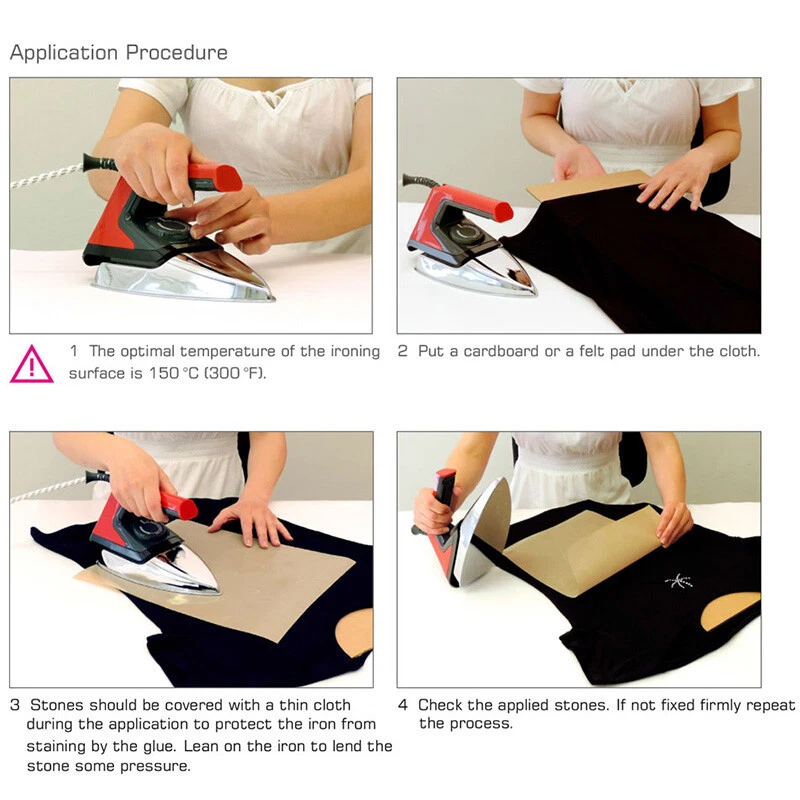 Application Procedure

1 The optimal temperature of the ironing surface is 150 °C (300 °F).

2 Put a cardboard or a felt pad under the cloth.

3 Stones should be covered with a thin cloth during the application to protect the iron from staining by the glue. Lean on the iron to lend the stone some pressure.

4 Check the applied stones. If not fixed firmly repeat the process.