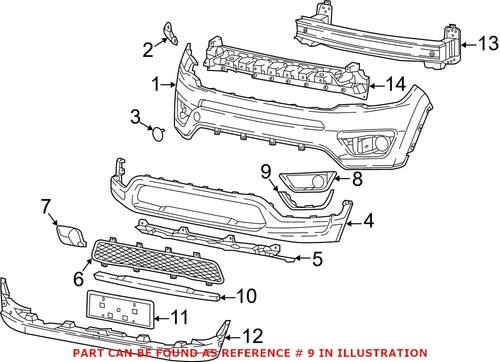 2
13
1
14
3
9
8
7
4
5
6
10
11
12
PART CAN BE FOUND AS REFERENCE # 9 IN ILLUSTRATION