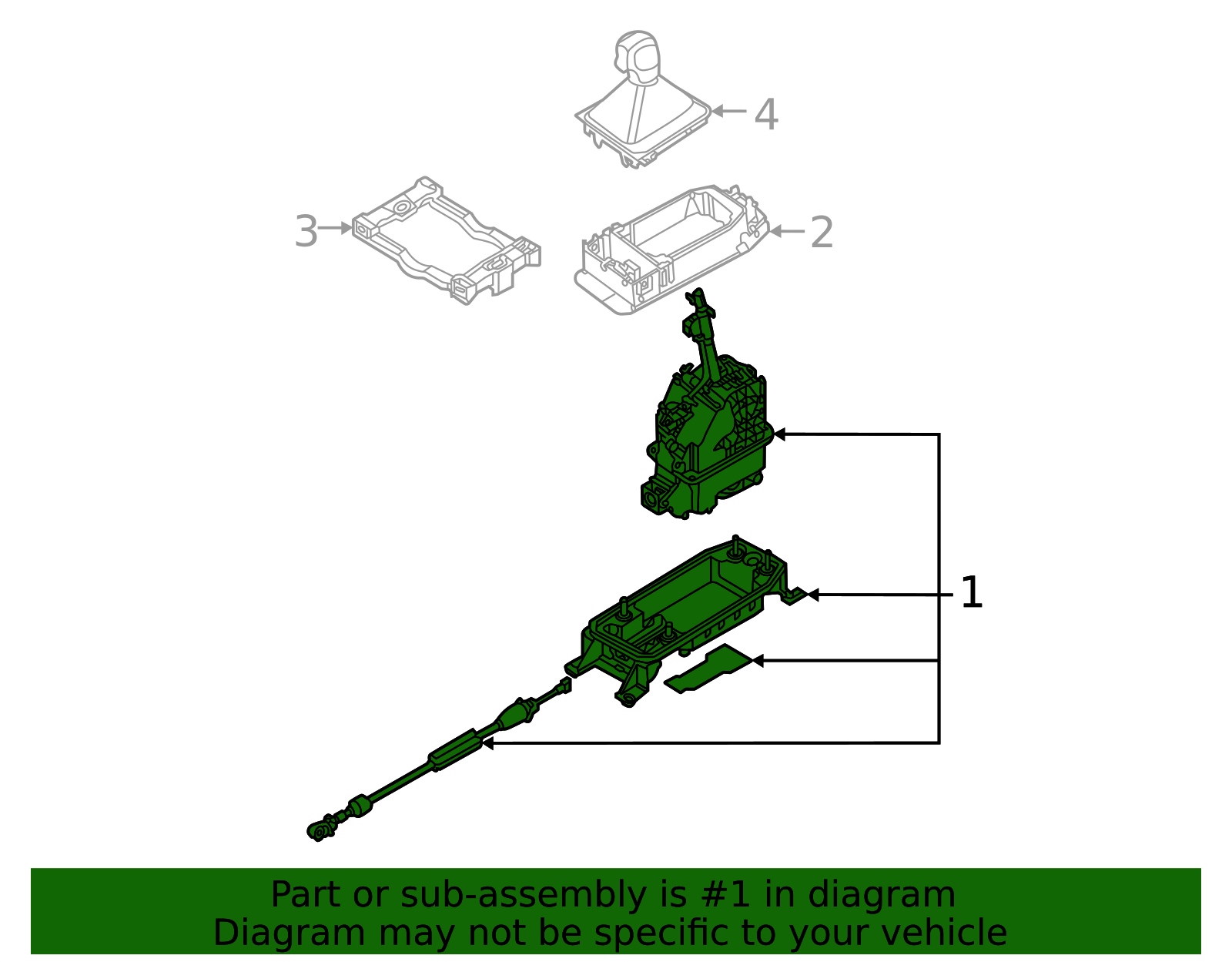 4

3

2

1

Part or sub-assembly is #1 in diagram
Diagram may not be specific to your vehicle