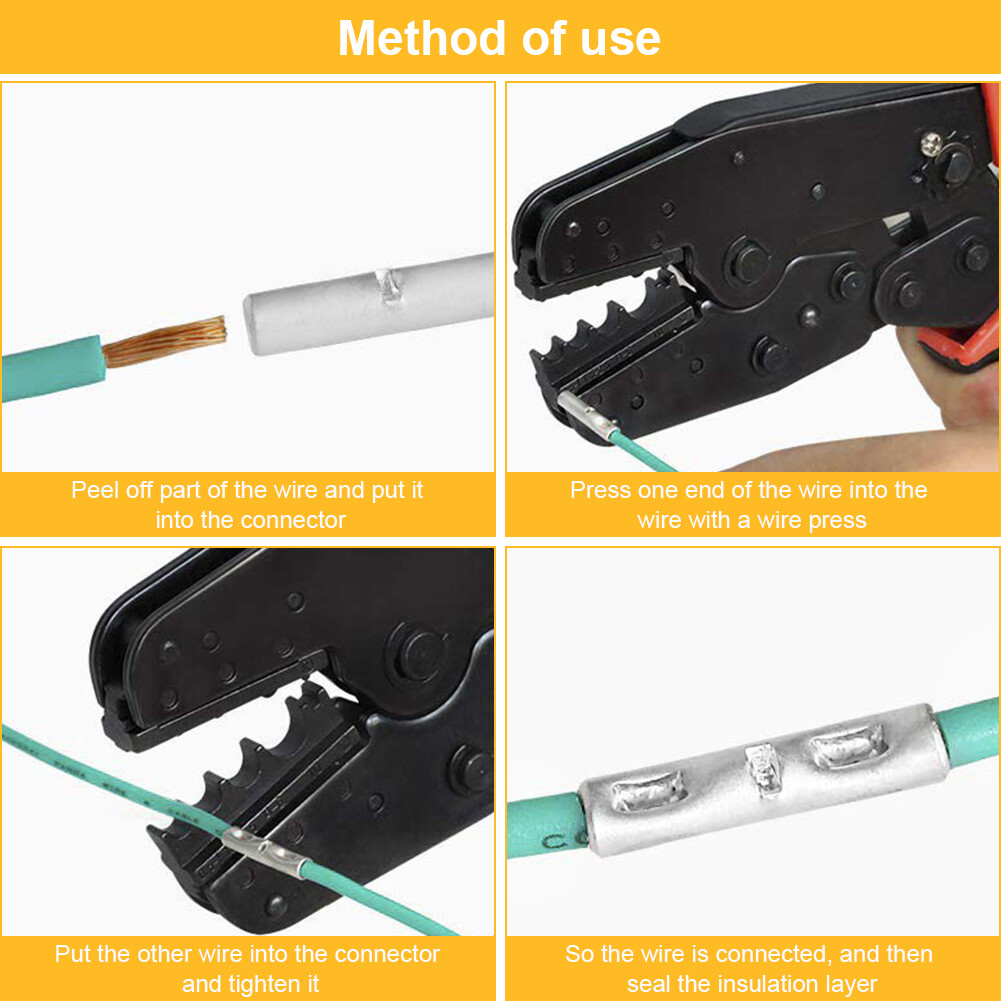 Method of use

Peel off part of the wire and put it into the connector

Press one end of the wire into the wire with a wire press

Put the other wire into the connector and tighten it

So the wire is connected, and then seal the insulation layer