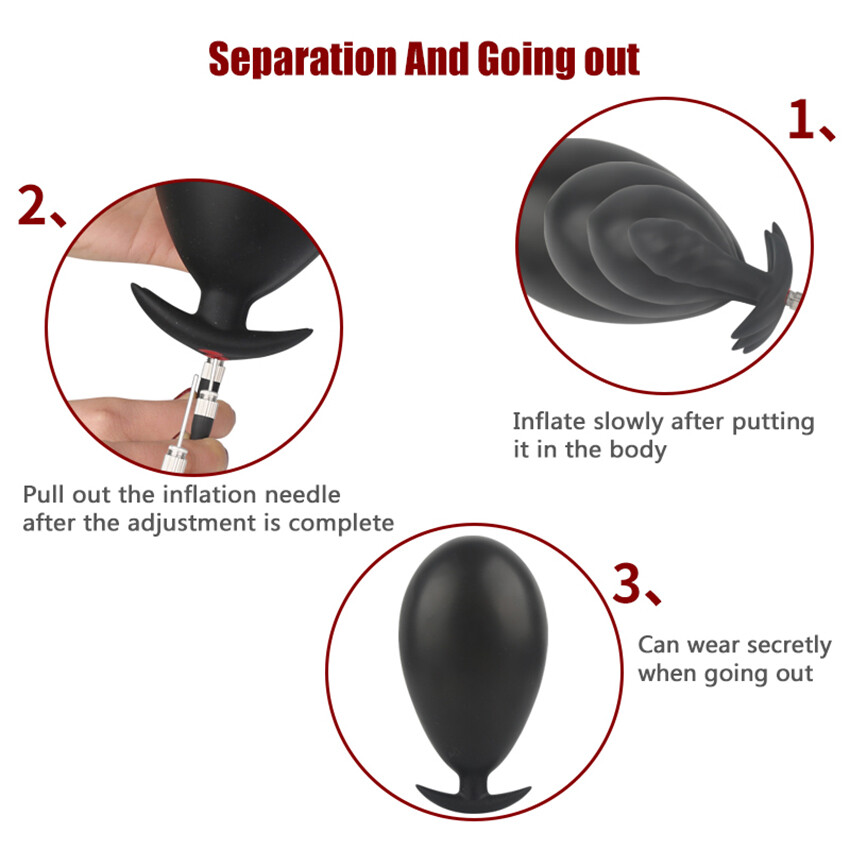 Separation And Going out

1、

Inflate slowly after putting it in the body

2、

Pull out the inflation needle after the adjustment is complete

3、

Can wear secretly when going out