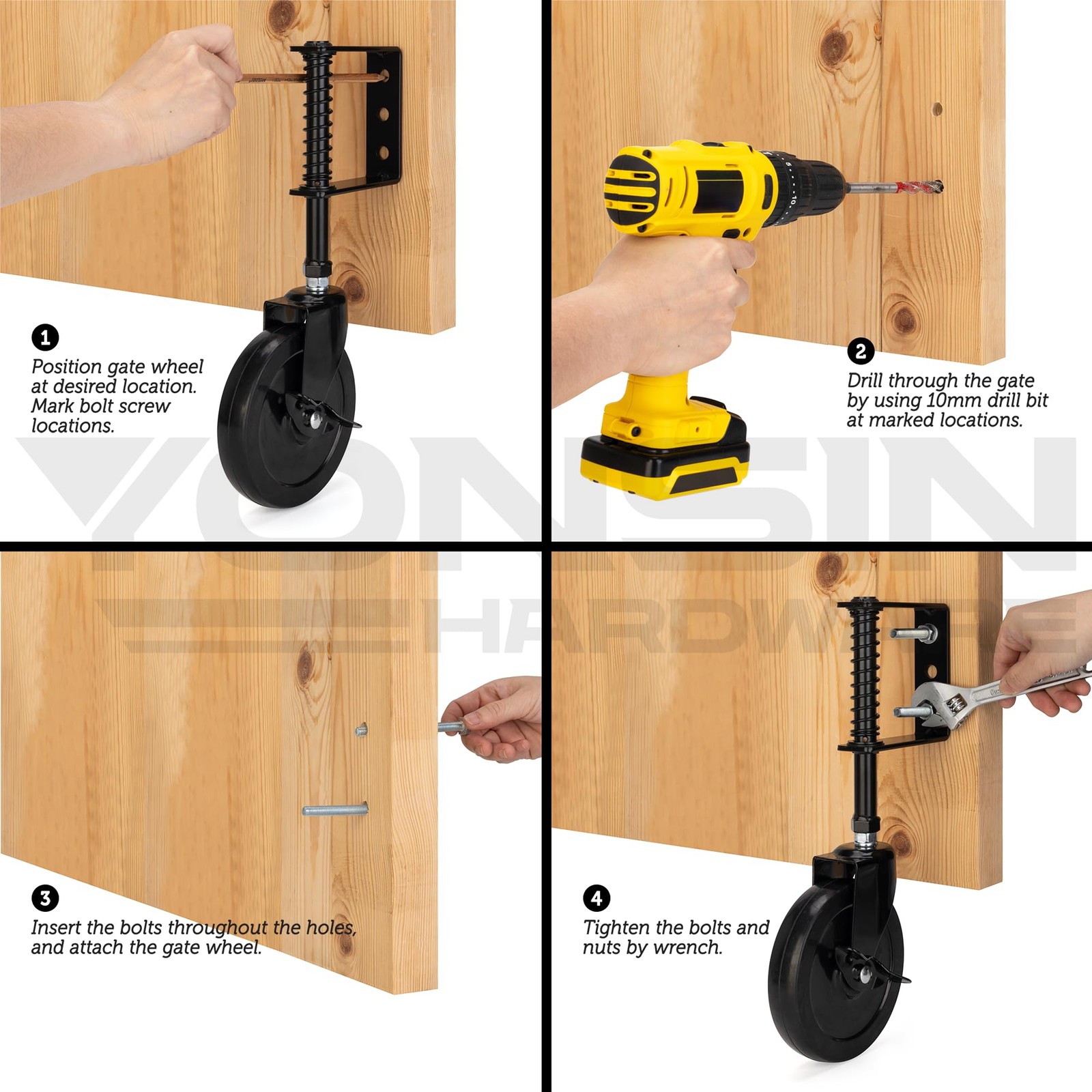 1
Position gate wheel at desired location. Mark bolt screw locations.

2
Drill through the gate by using 10mm drill bit at marked locations.

VONSIN
HARDWARE

3
Insert the bolts throughout the holes, and attach the gate wheel.

4
Tighten the bolts and nuts by wrench.