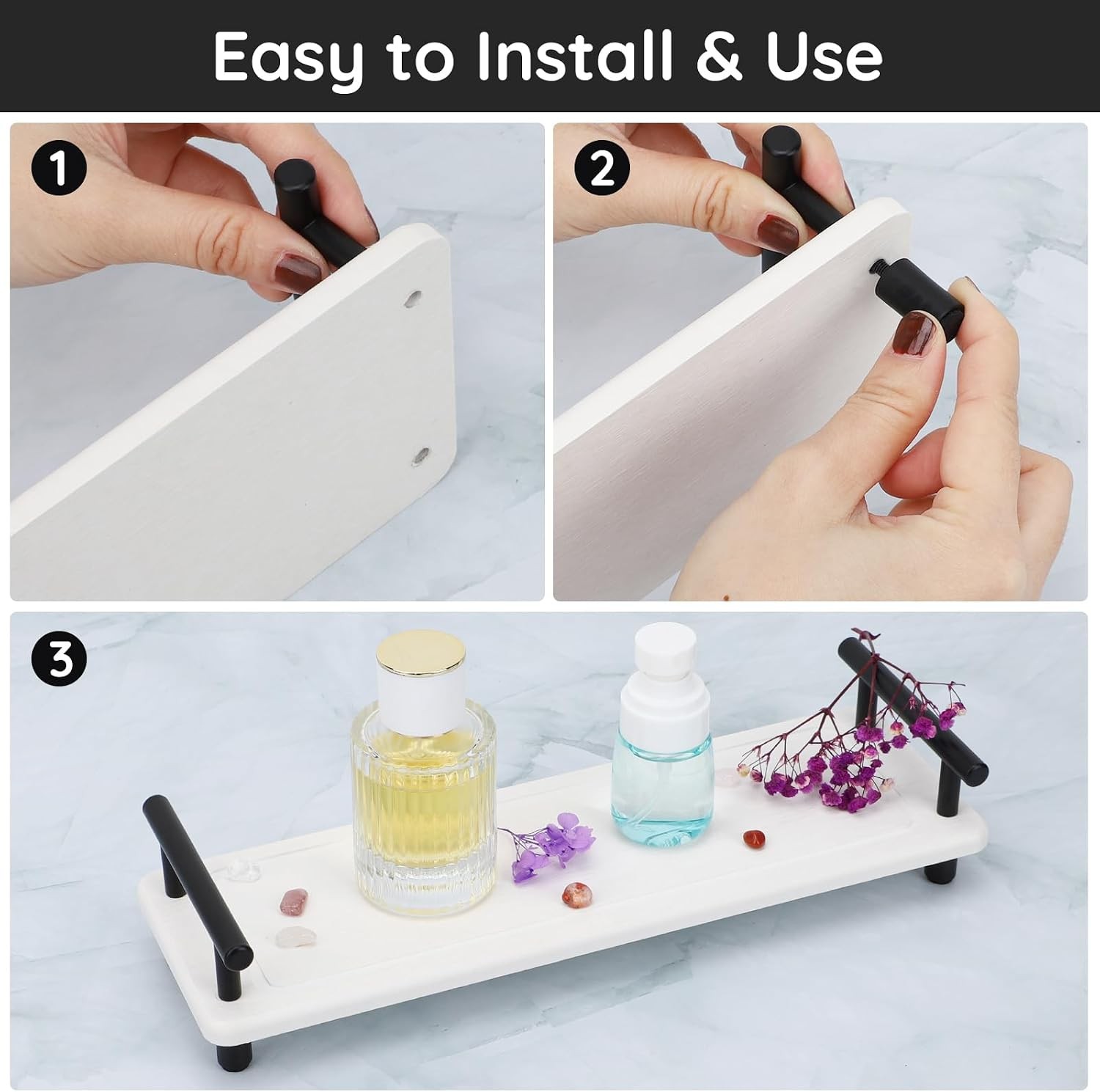 Easy to Install & Use

1

2

3