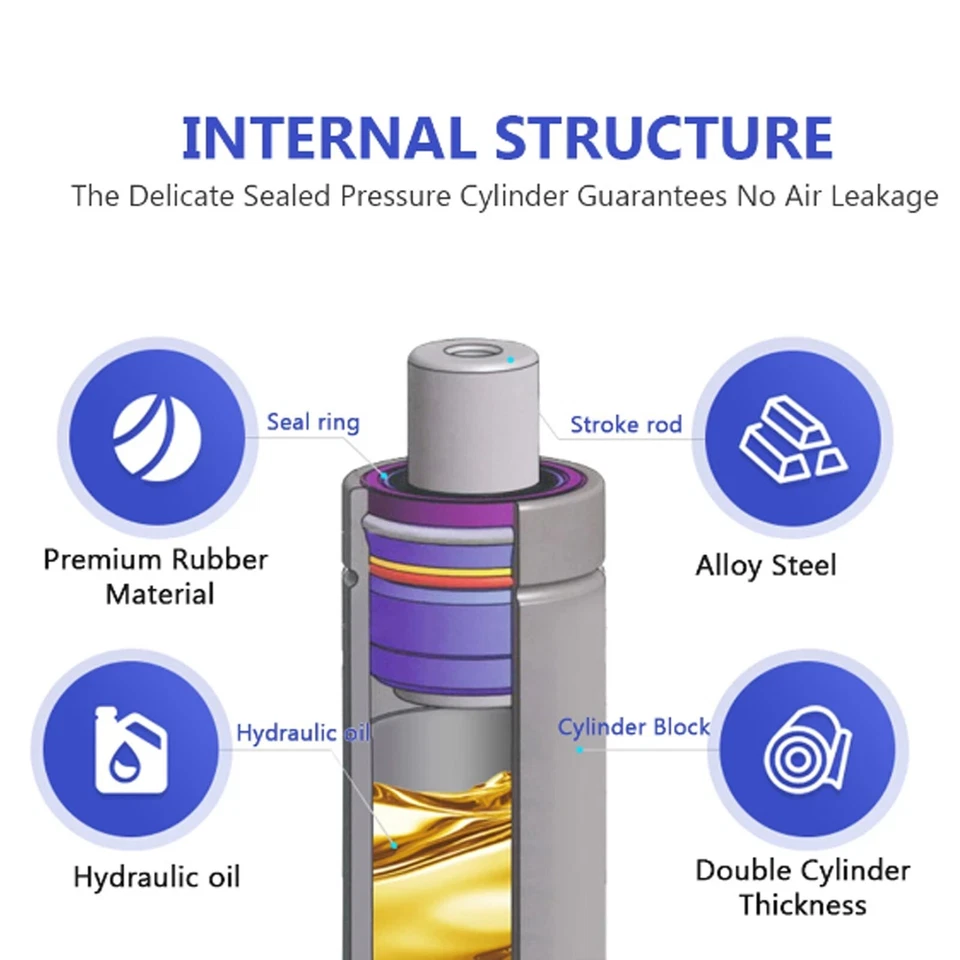 INTERNAL STRUCTURE
The Delicate Sealed Pressure Cylinder Guarantees No Air Leakage

Seal ring

Stroke rod

Premium Rubber Material

Alloy Steel

Hydraulic oil

Cylinder Block

Hydraulic oil

Double Cylinder Thickness