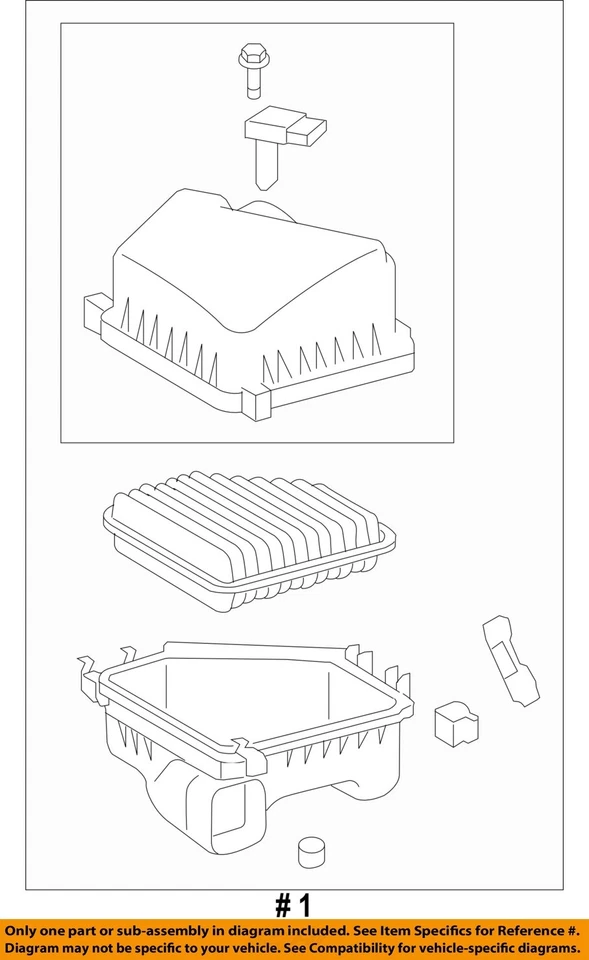 # 1

Only one part or sub-assembly in diagram included. See Item Specifics for Reference #.
Diagram may not be specific to your vehicle. See Compatibility for vehicle-specific diagrams.