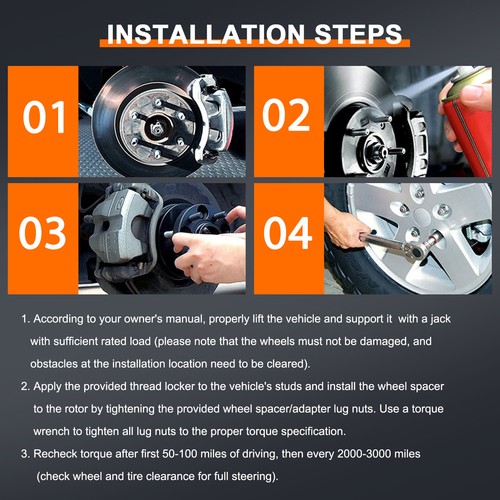 INSTALLATION STEPS

01

02

03

04

1. According to your owner's manual, properly lift the vehicle and support it with a jack with sufficient rated load (please note that the wheels must not be damaged, and obstacles at the installation location need to be cleared).

2. Apply the provided thread locker to the vehicle's studs and install the wheel spacer to the rotor by tightening the provided wheel spacer/adapter lug nuts. Use a torque wrench to tighten all lug nuts to the proper torque specification.

3. Recheck torque after first 50-100 miles of driving, then every 2000-3000 miles (check wheel and tire clearance for full steering).