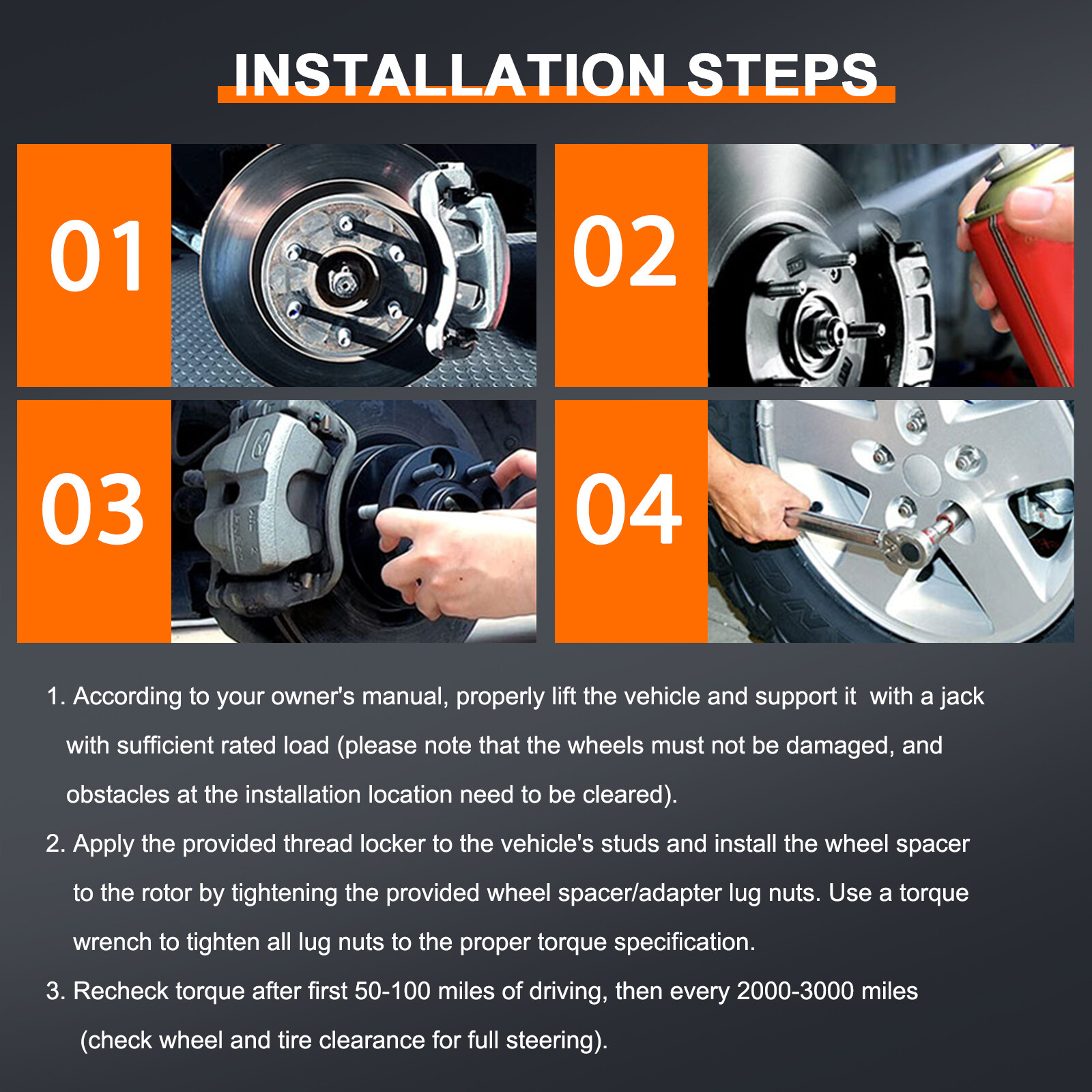 INSTALLATION STEPS

01

02

03

04

1. According to your owner's manual, properly lift the vehicle and support it with a jack with sufficient rated load (please note that the wheels must not be damaged, and obstacles at the installation location need to be cleared).

2. Apply the provided thread locker to the vehicle's studs and install the wheel spacer to the rotor by tightening the provided wheel spacer/adapter lug nuts. Use a torque wrench to tighten all lug nuts to the proper torque specification.

3. Recheck torque after first 50-100 miles of driving, then every 2000-3000 miles (check wheel and tire clearance for full steering).