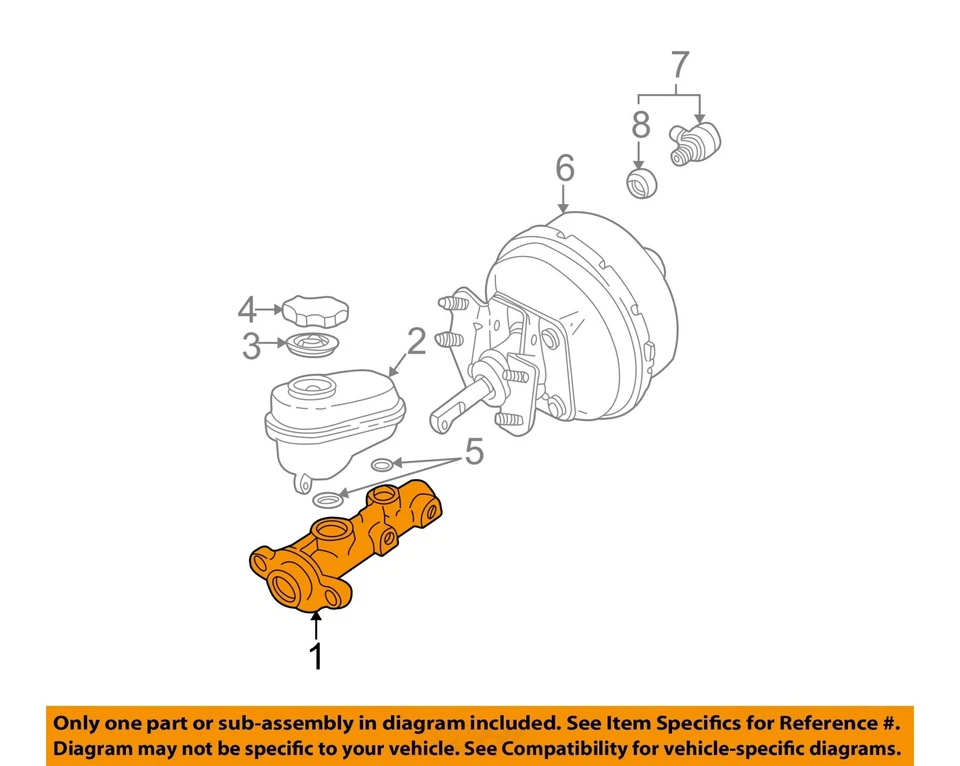 7
8
6
4
3
2
5
1

Only one part or sub-assembly in diagram included. See Item Specifics for Reference #.
Diagram may not be specific to your vehicle. See Compatibility for vehicle-specific diagrams.