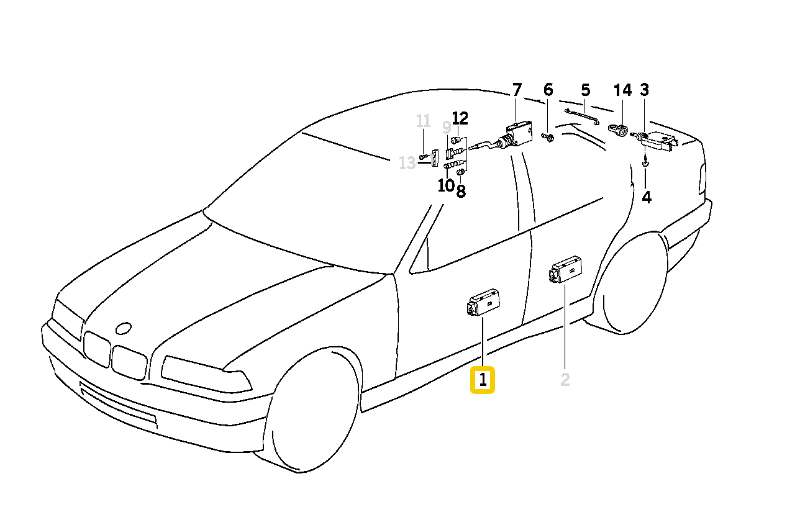 7
6
5
14
3
11
9
12
13
10
8
4
1
2